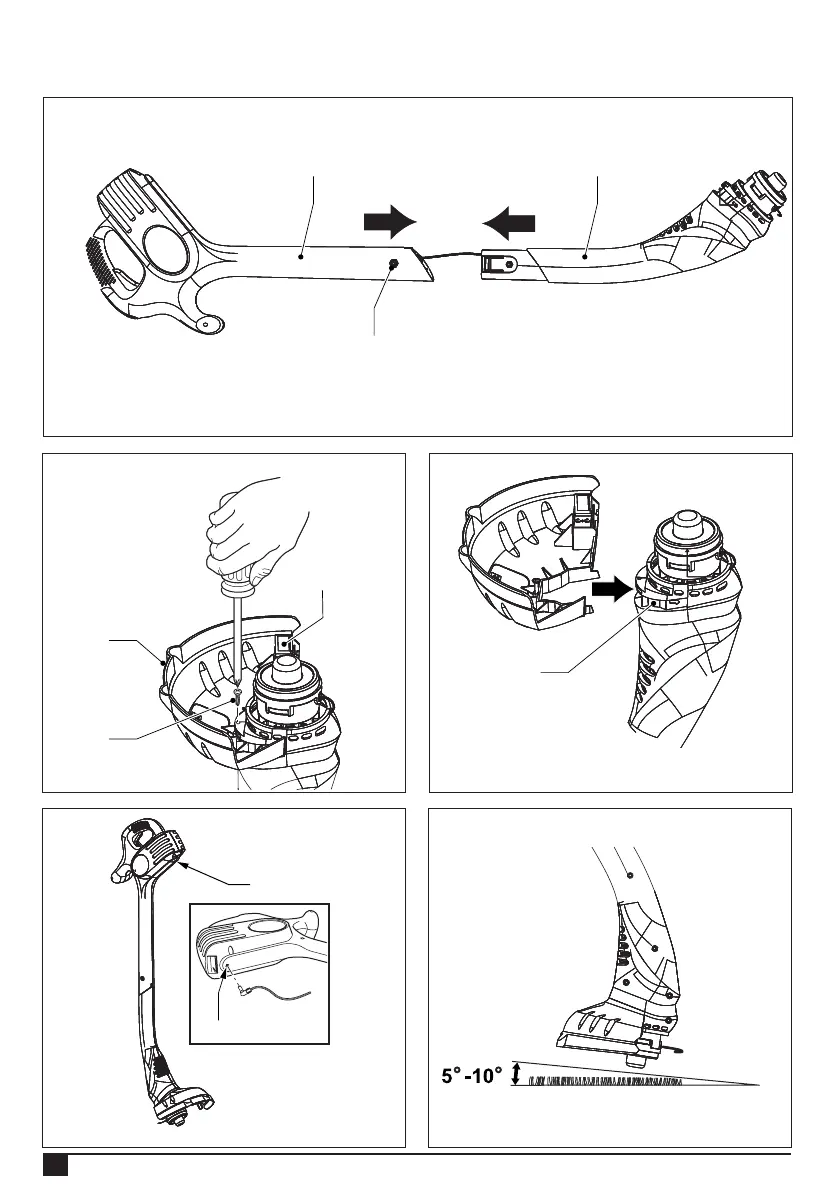 5° -10°