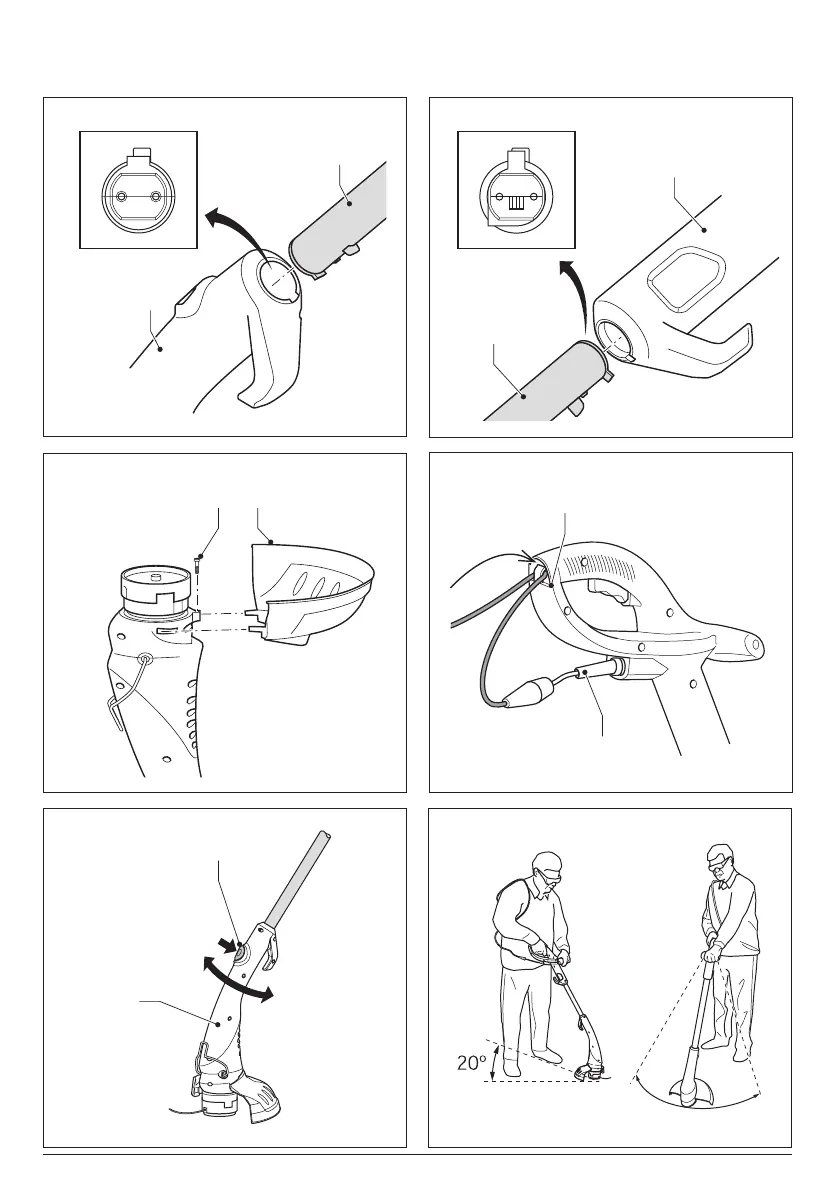 20°