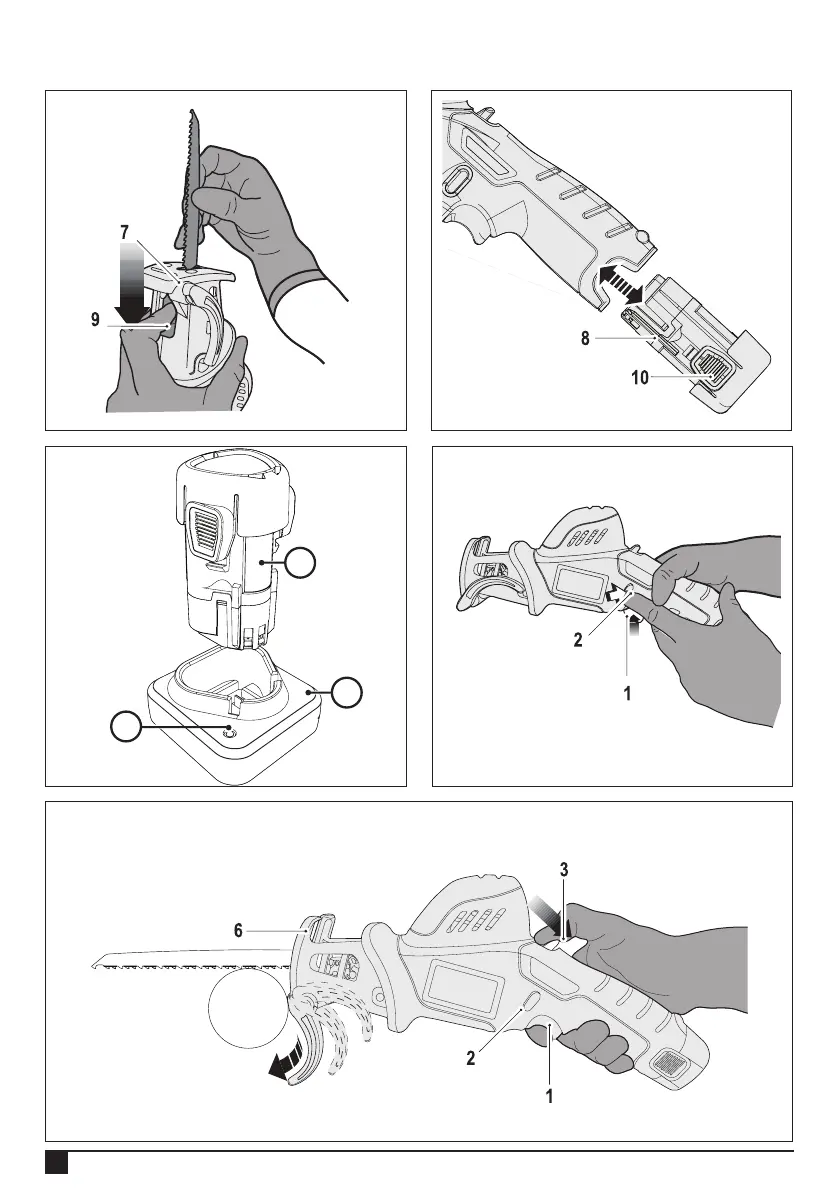 7
9

8
10

2
1

3
6
2
1