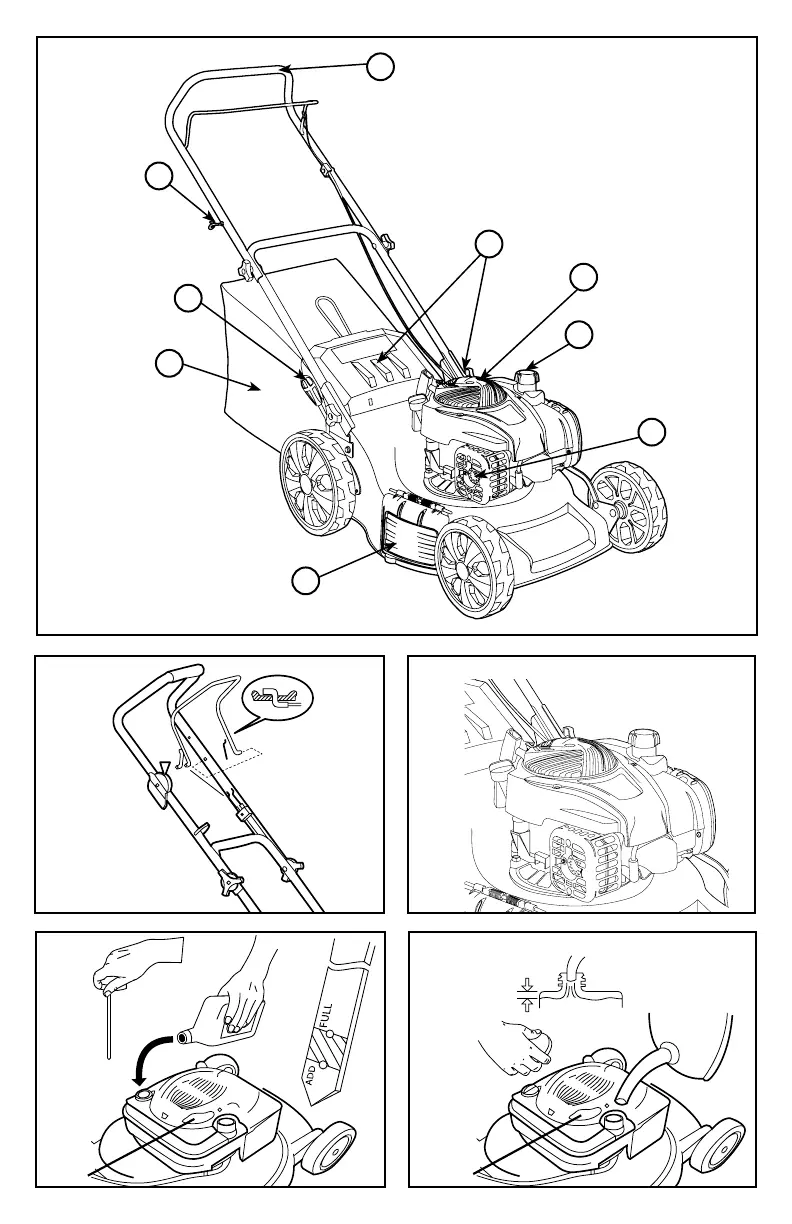 FULL
ADD