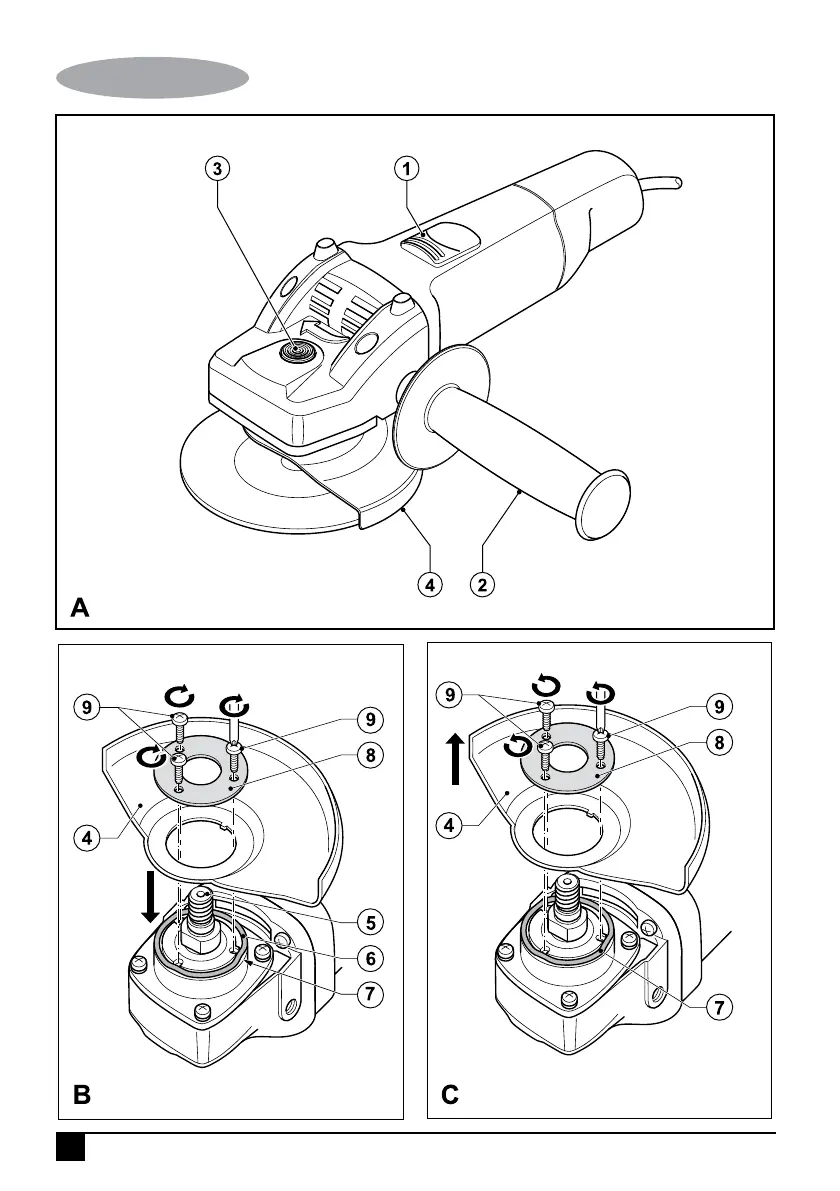 3
1
4
2
A

9
9
8
4
5
6
7
B

9
9
8
4
7
C