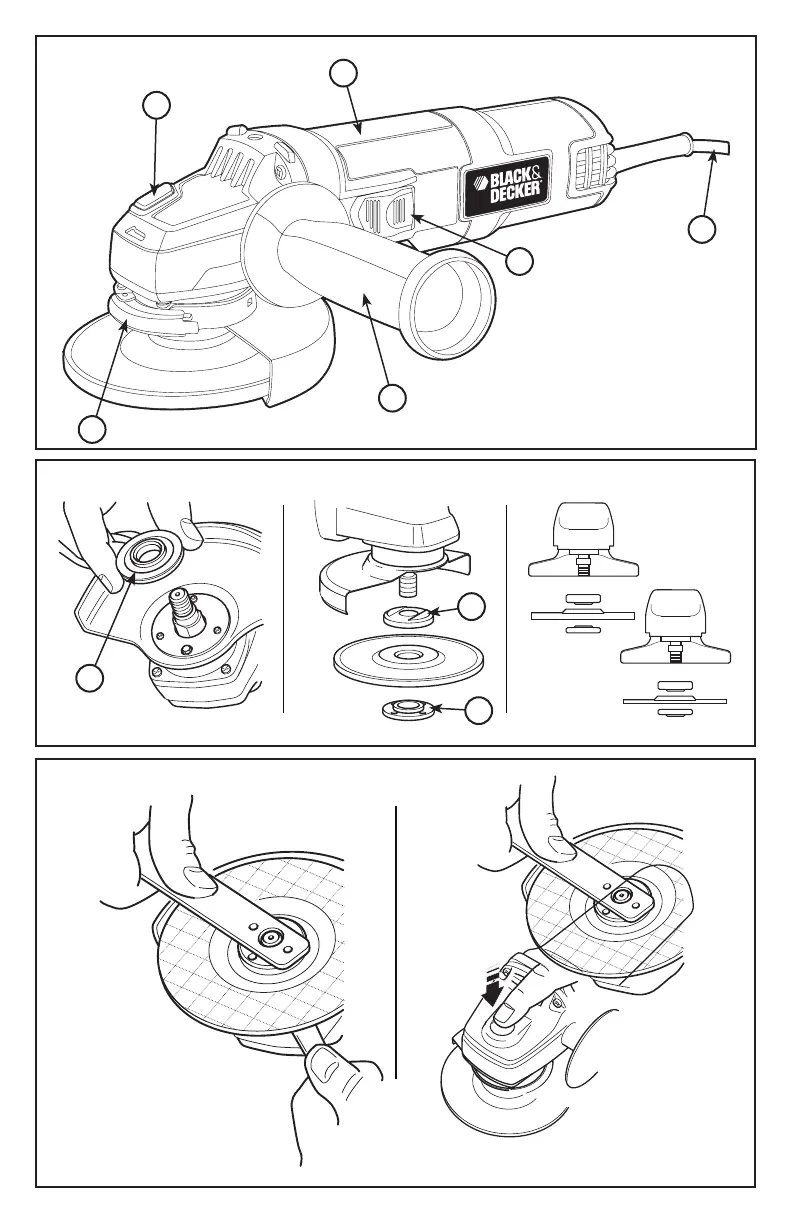 BLACK&
DECKER