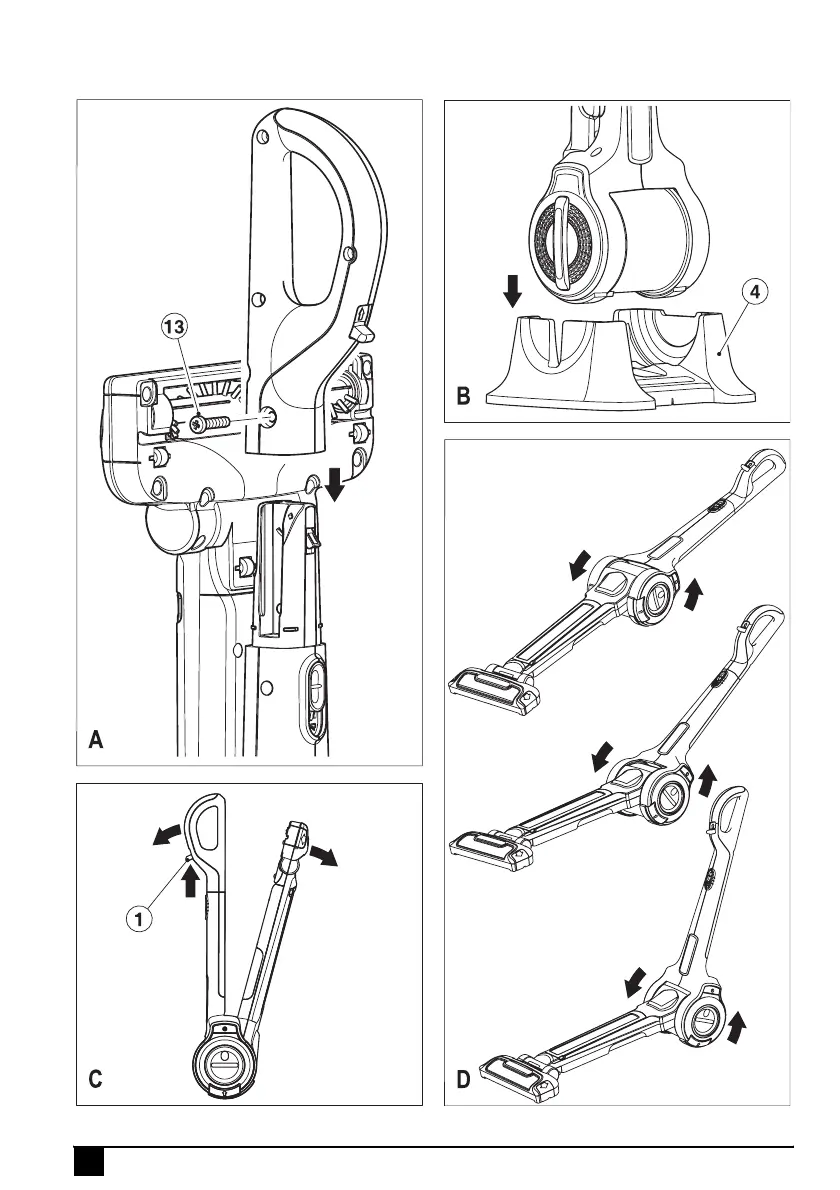 13

A

4

B

1

C

D