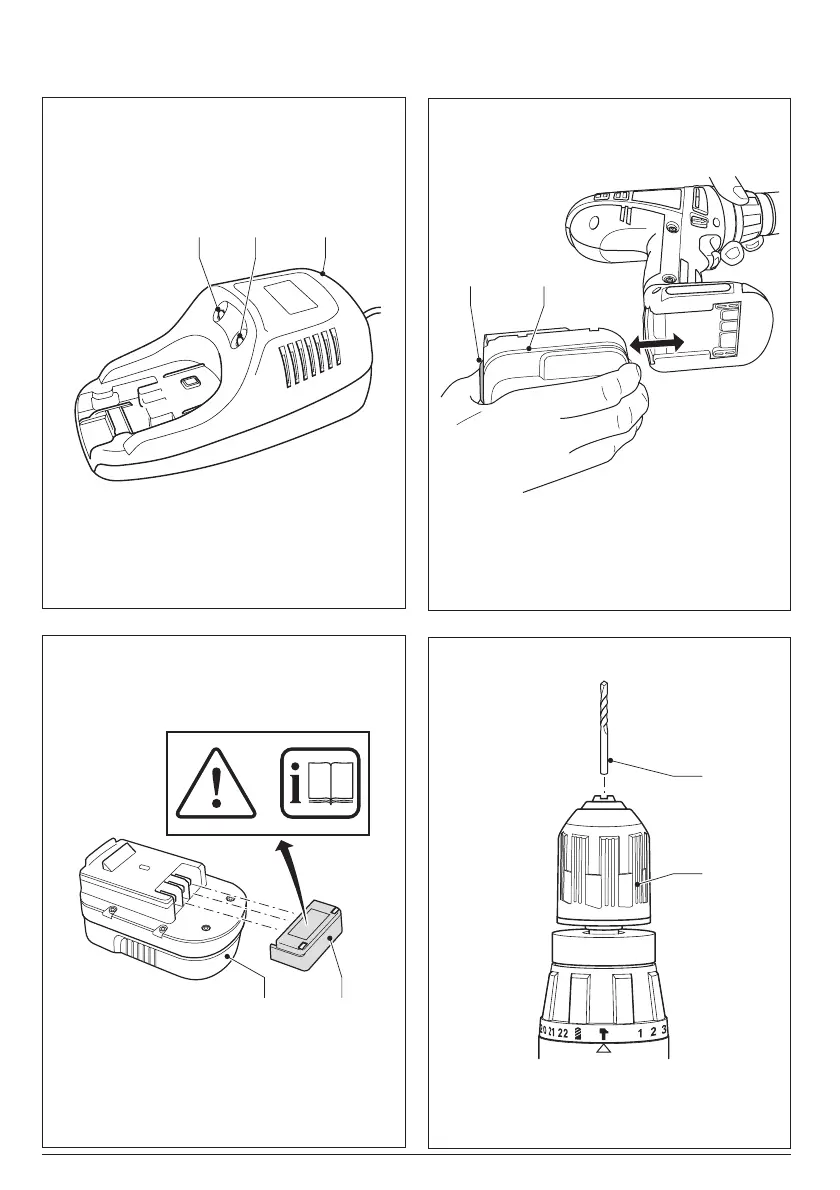 20 21 22 1 2 3