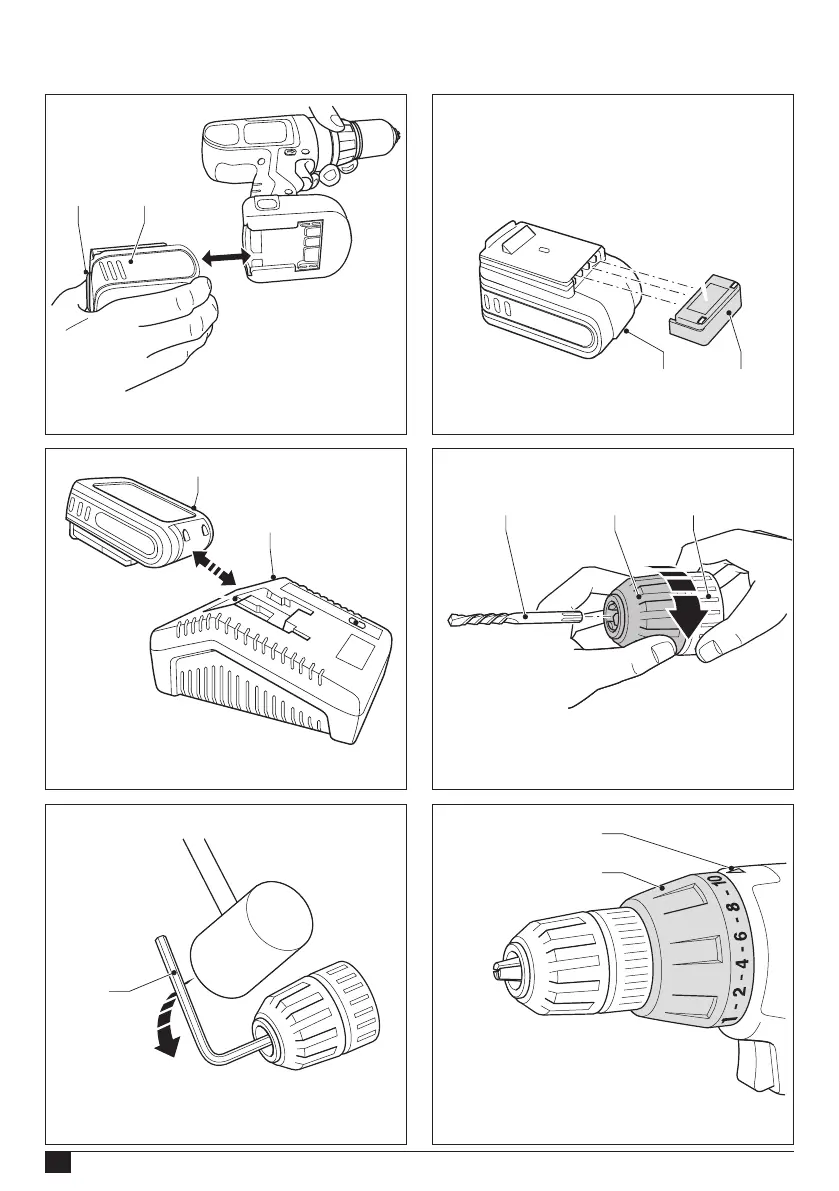 1 - 2 - 4 - 6 - 8 - 10