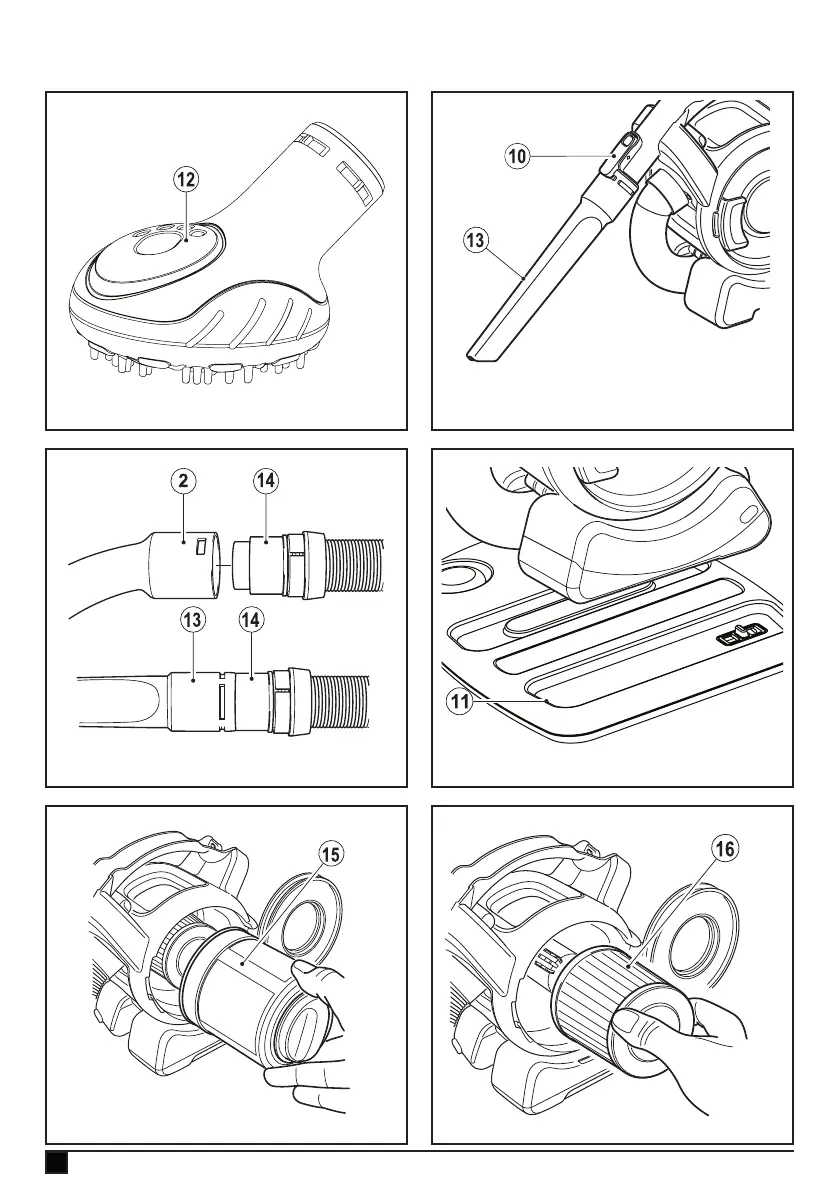 12

10

13

2

14

13

14

11

15

16