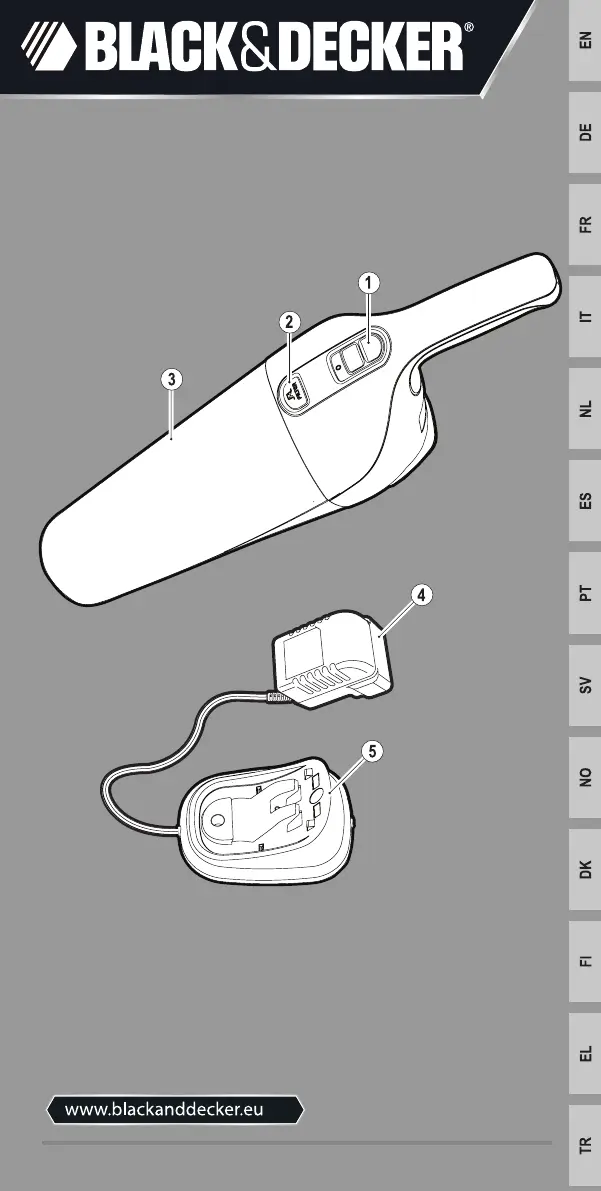 BLACK&DECKER®

EN
DE
FR
IT
NL
ES
PT
SV
NO
DK
FI
EL
TR

1
2
3
4
5

www.blackanddecker.eu