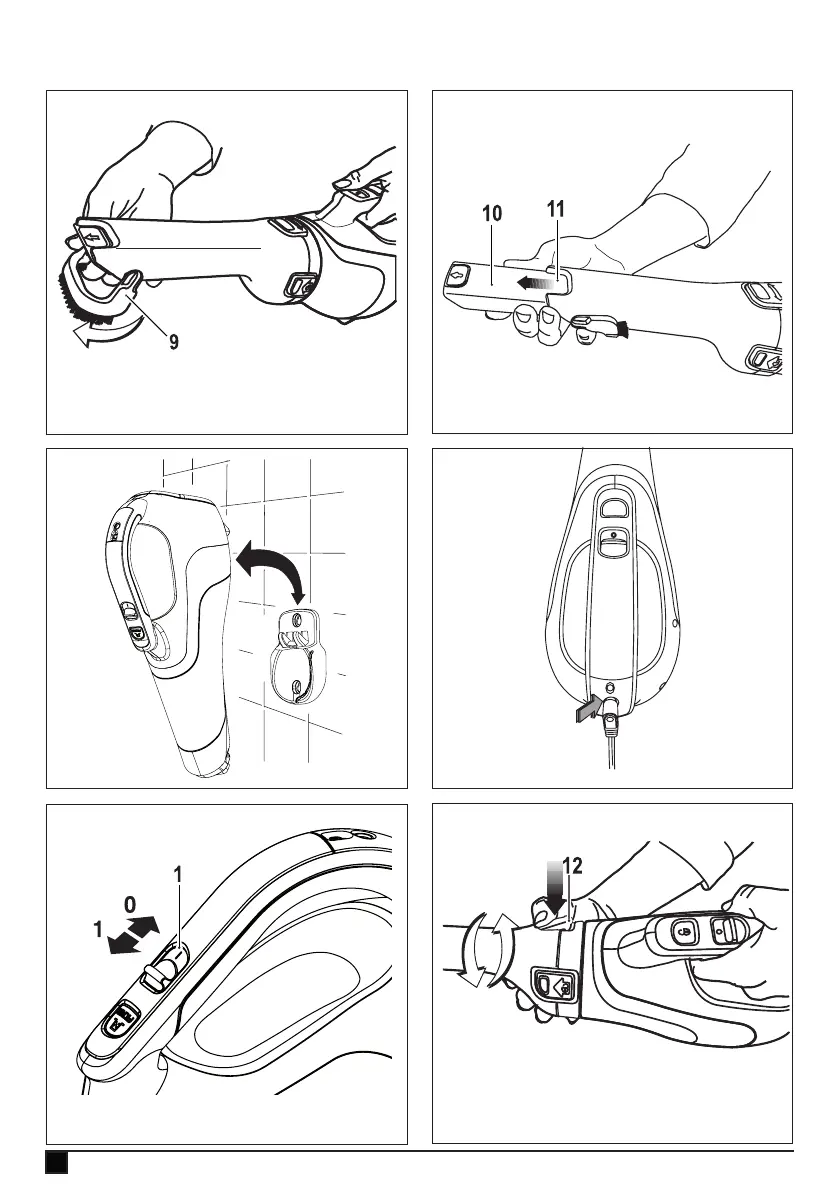 9

10 11

1
0
1

12