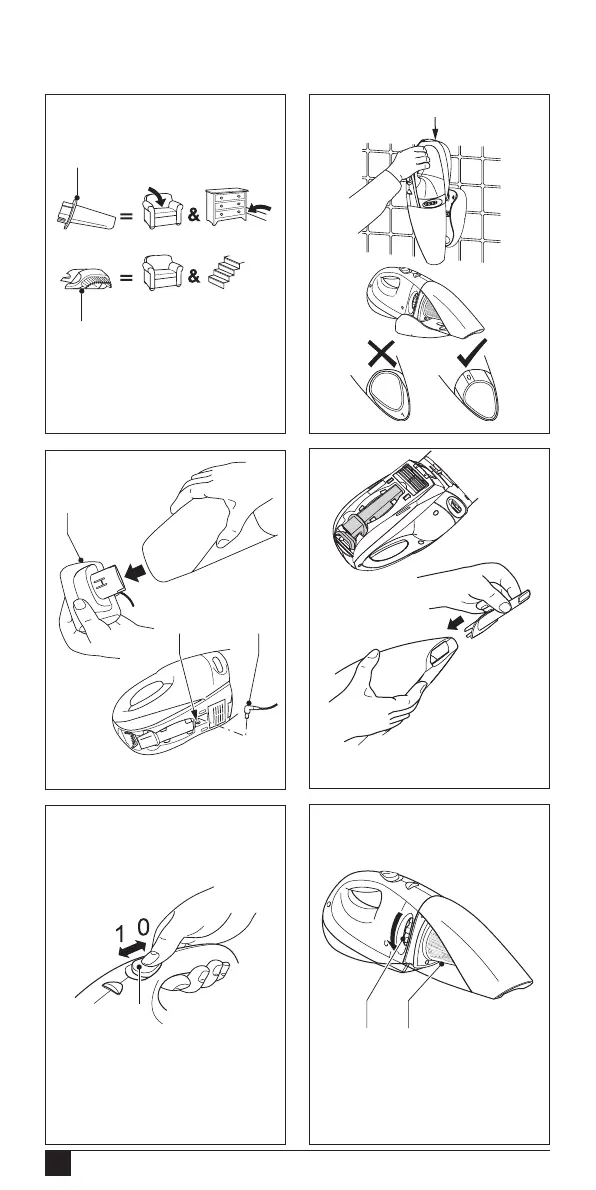 =
&
=
&

1 0