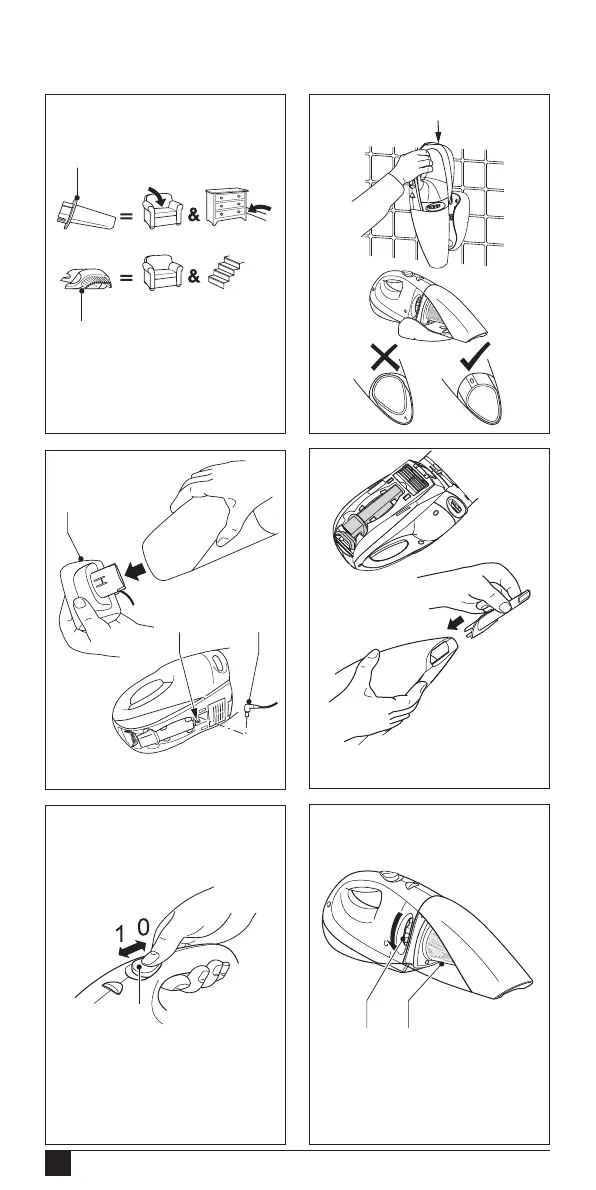 =
&
=
&
1 0