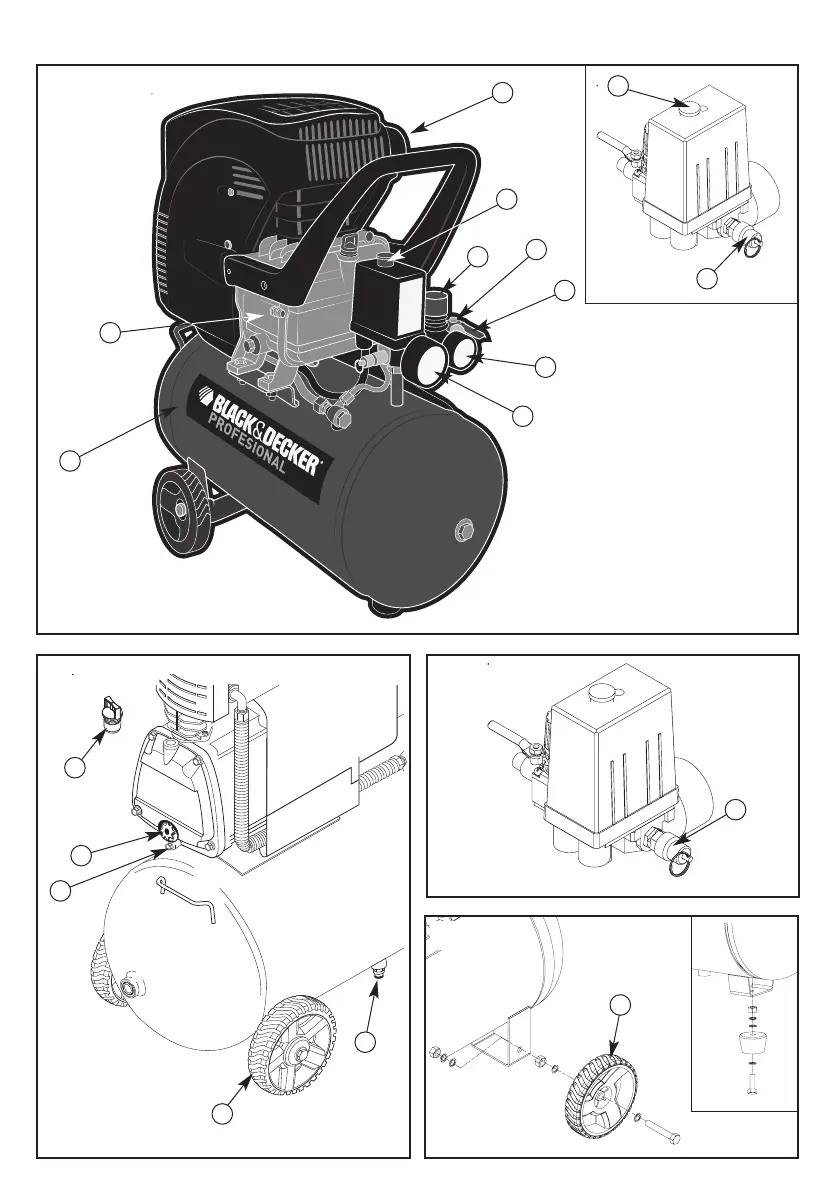 BLACK&DECKER
PROFESIONAL