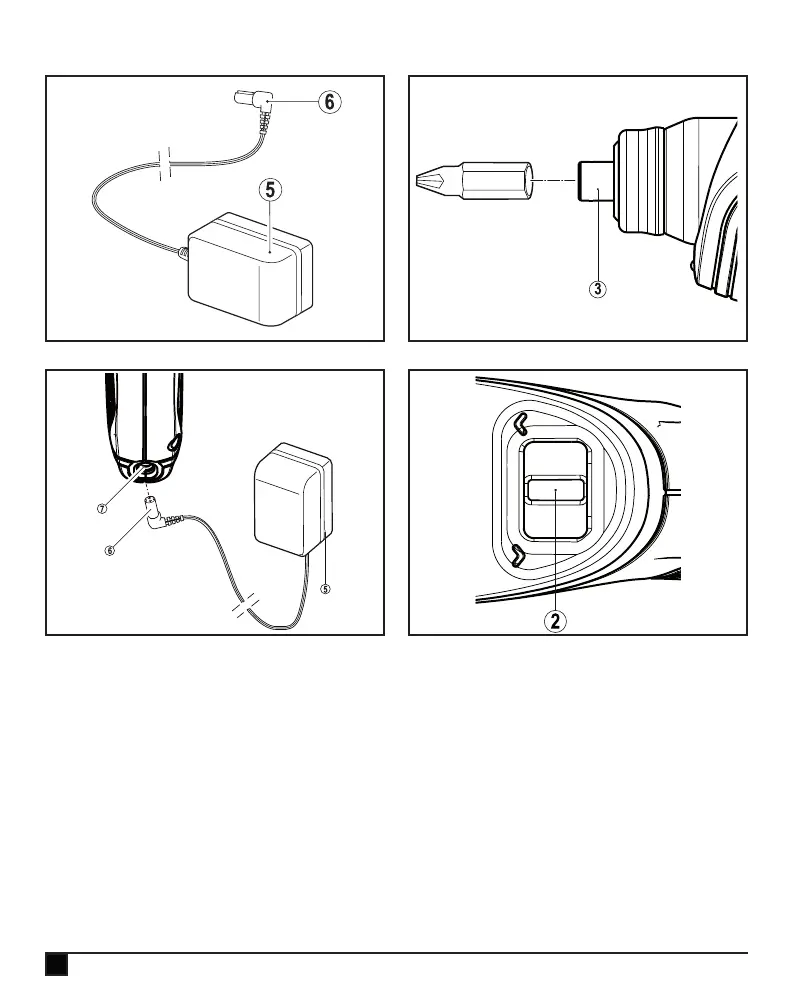 6
5
3
7
6
5
2