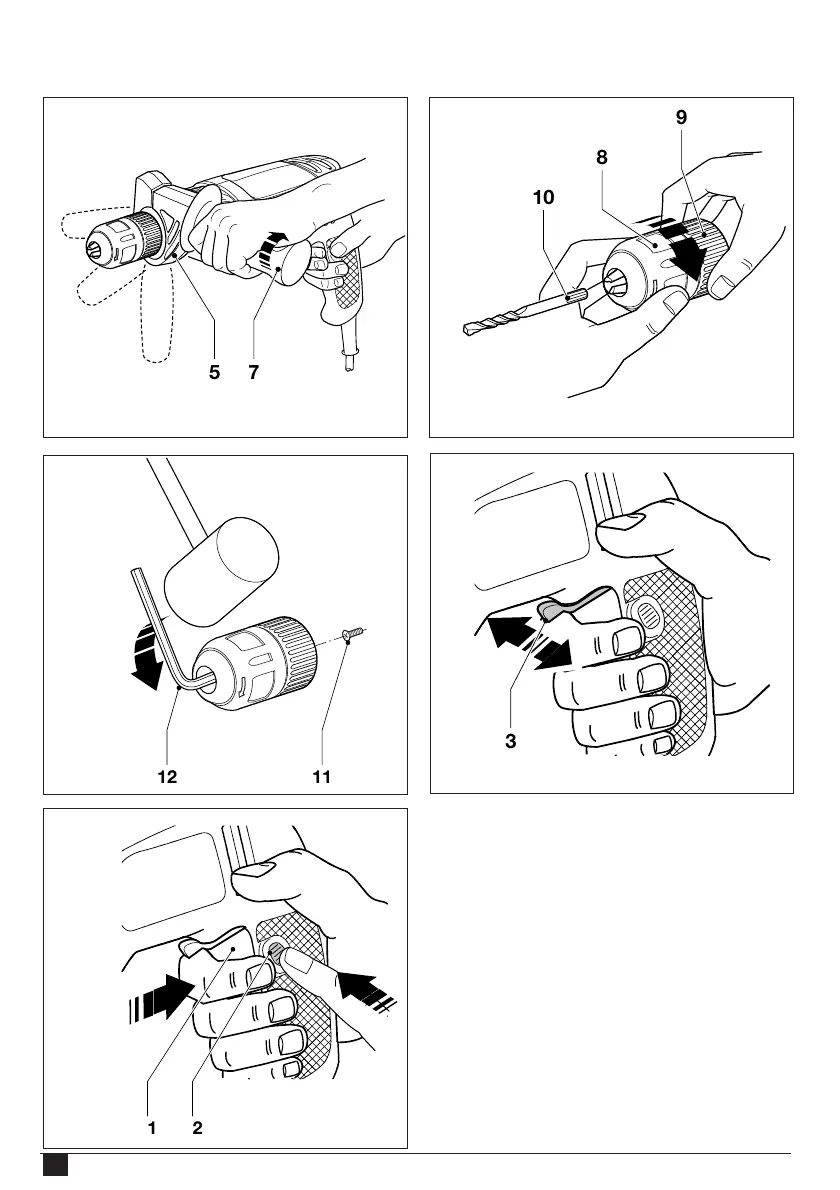 5 7

9
8
10

12 11

3

1 2