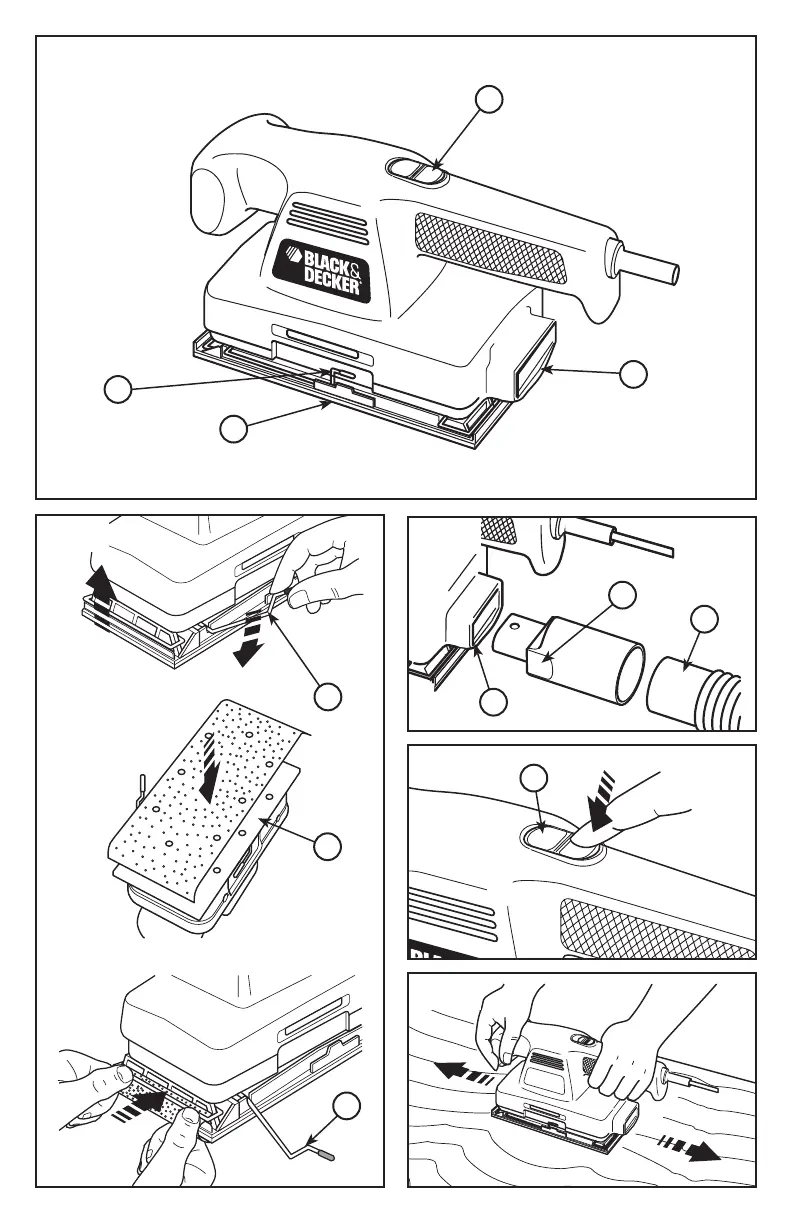 BLACK & DECKER