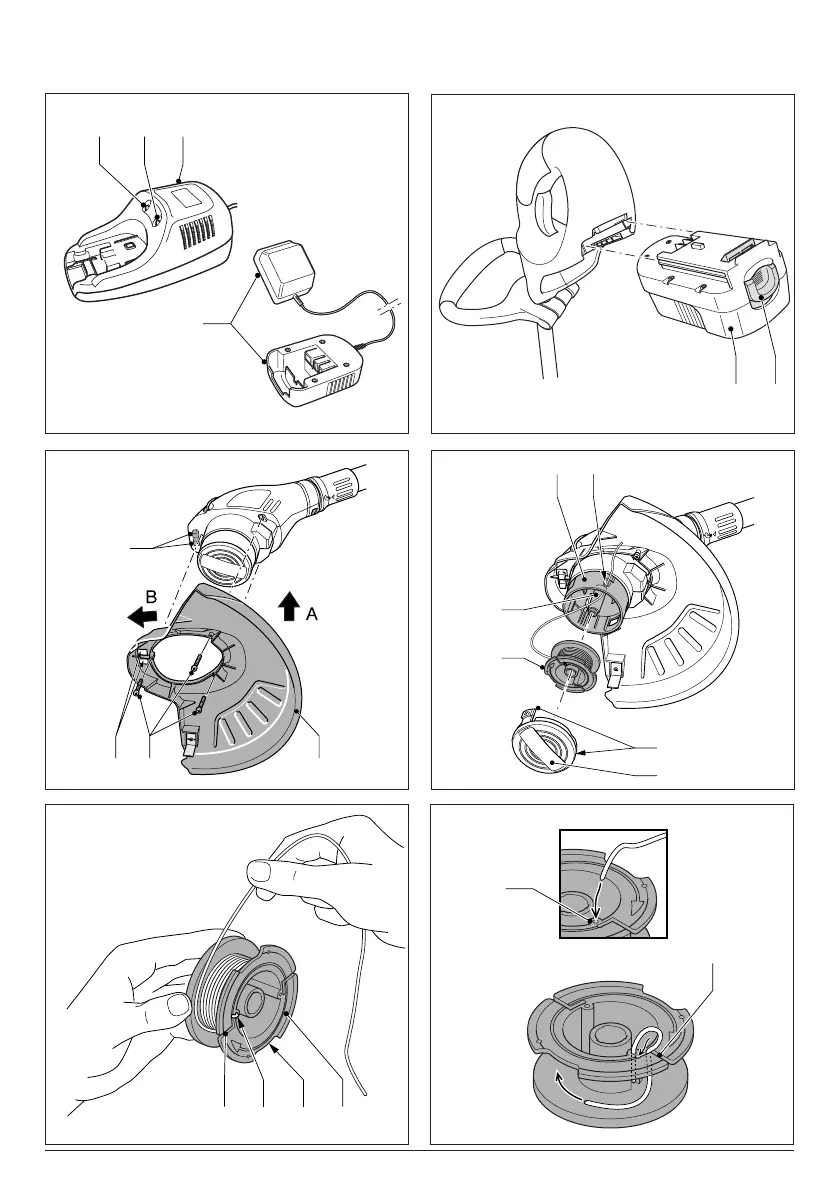 B

A