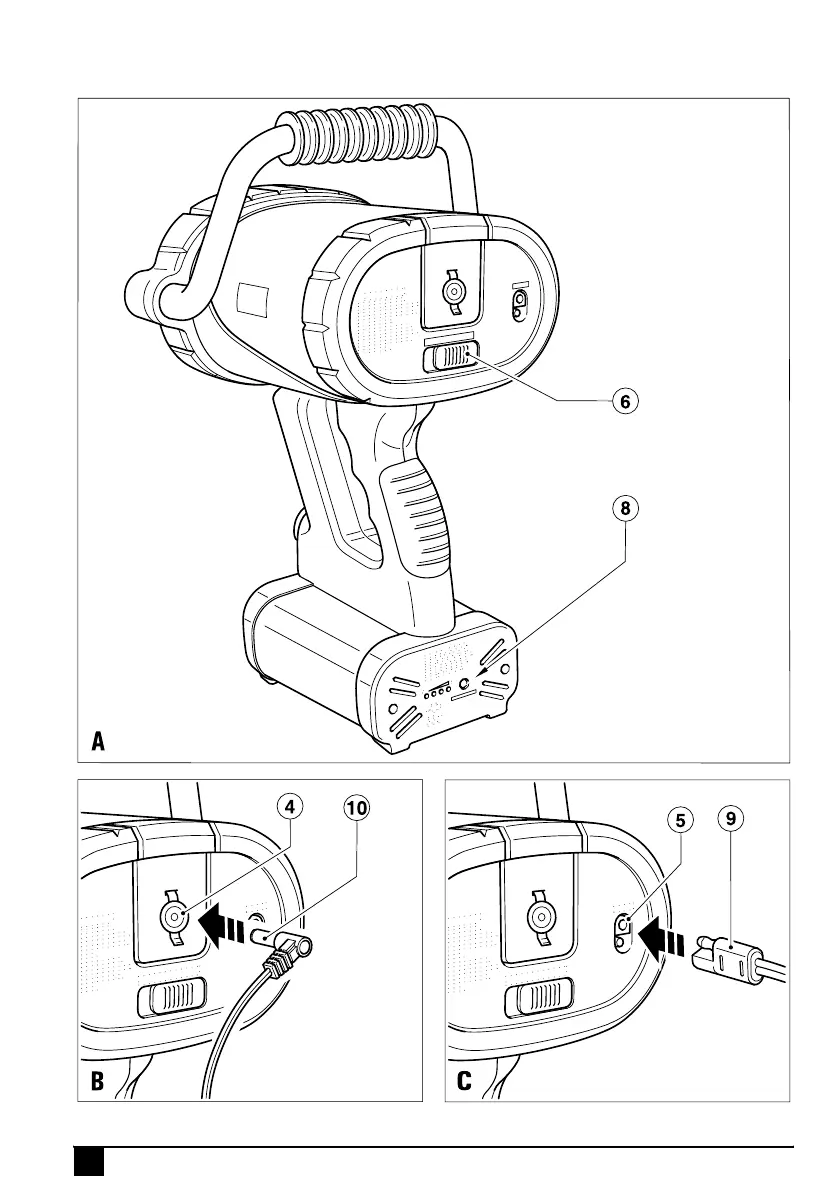 6

8

A

4

10

B

5

9

C