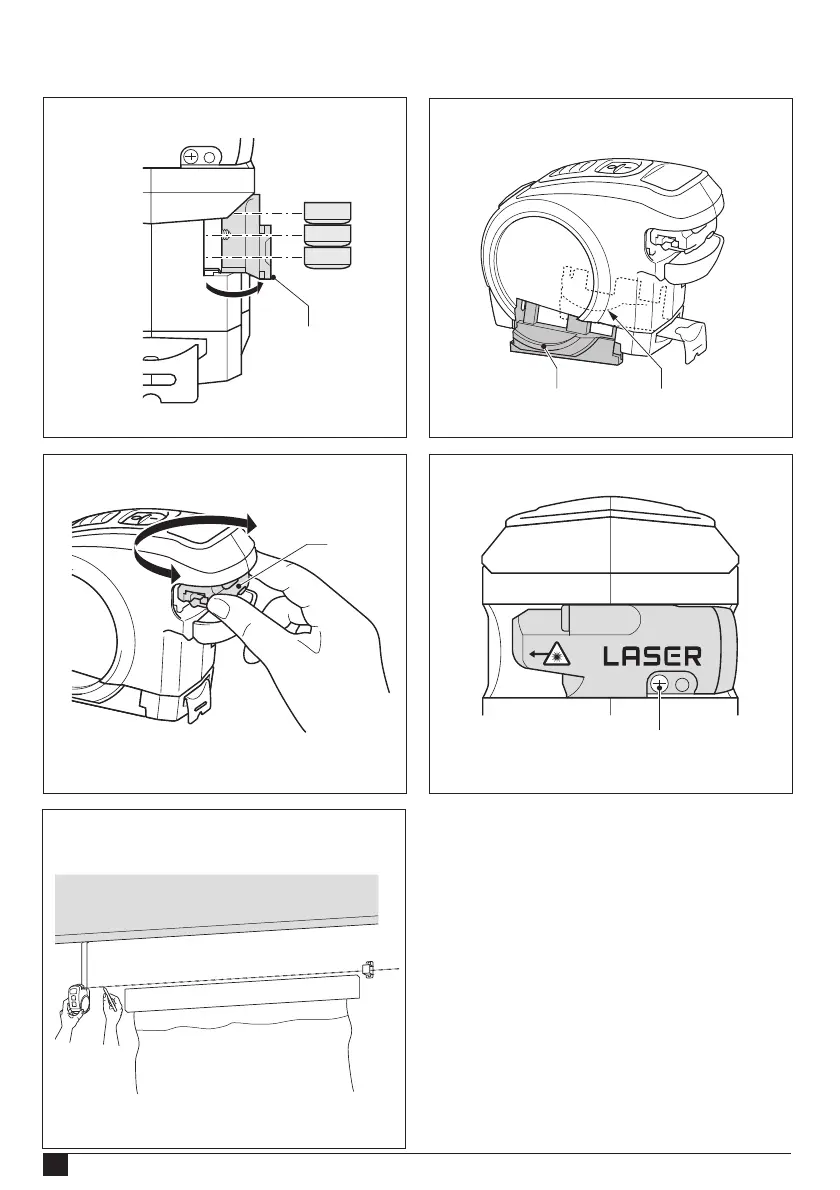 LASER