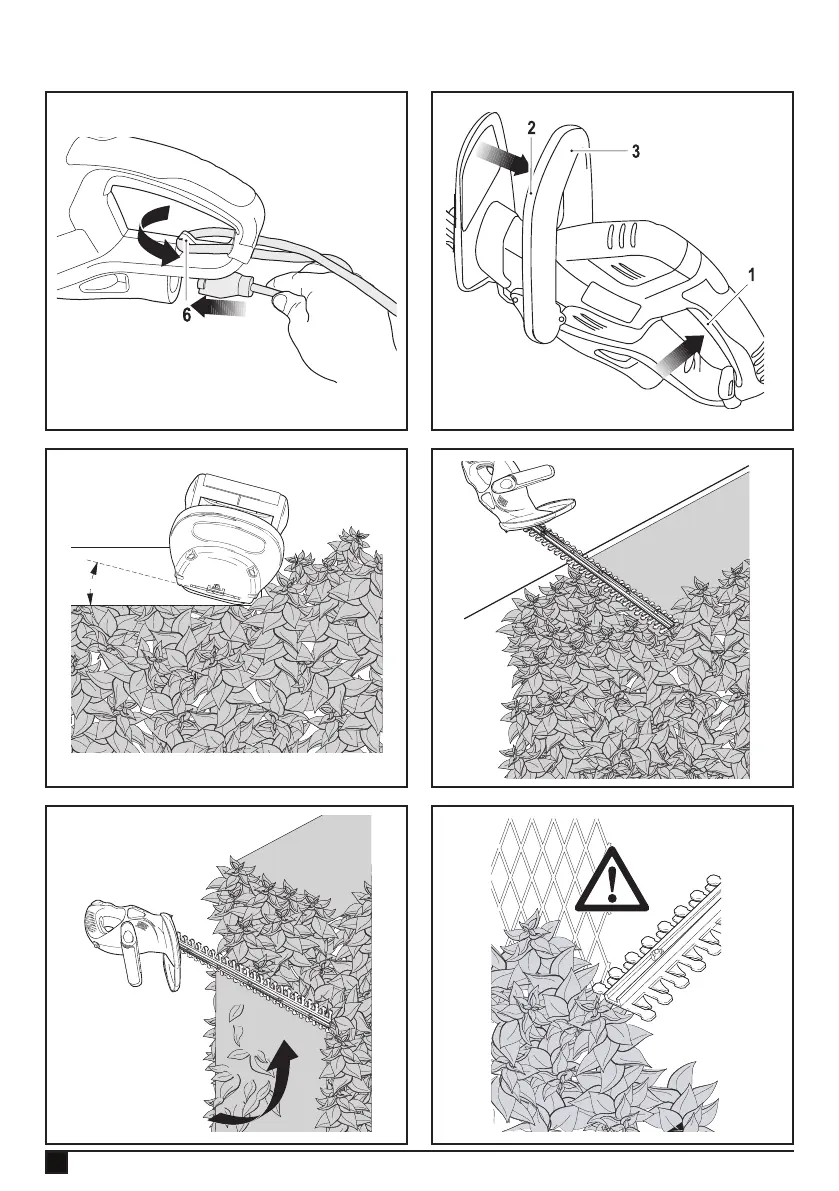 6

2

3

1