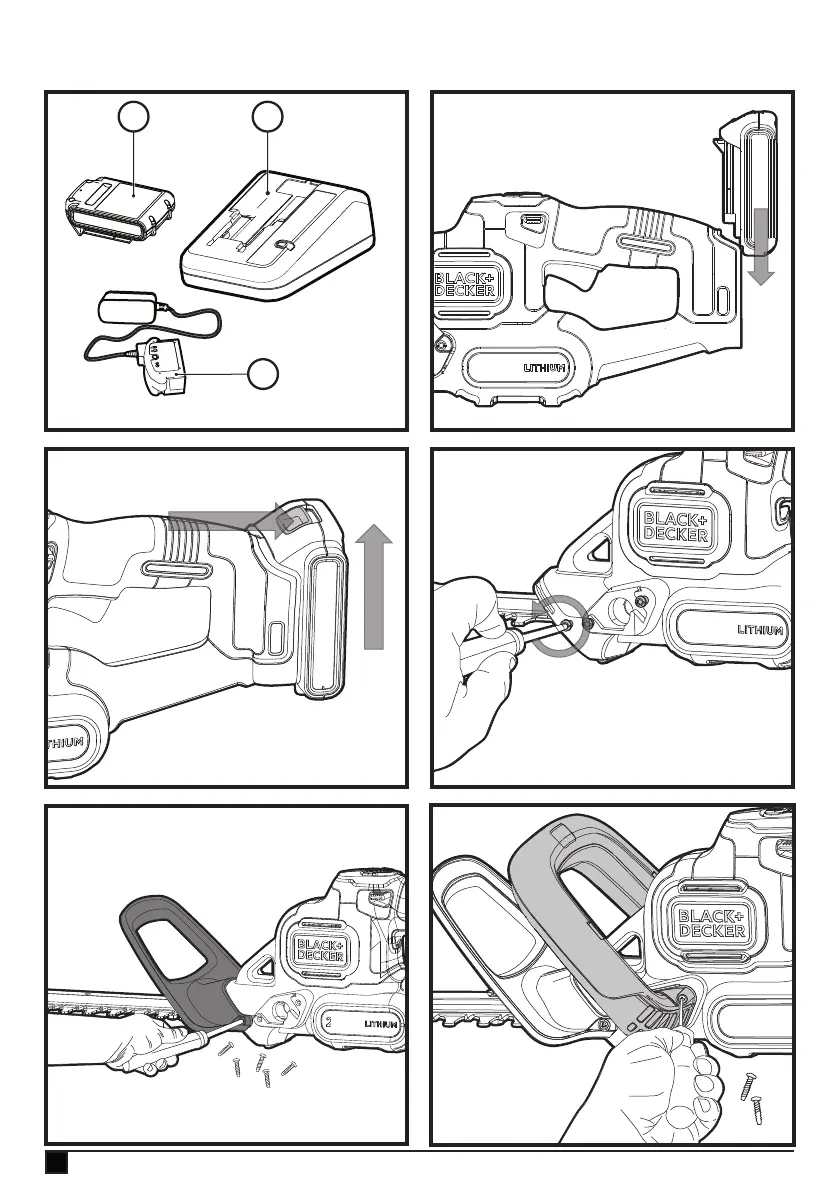 BLACK+ DECKER

LITHIUM

LITHIUM

BLACK+ DECKER

LITHIUM

BLACK+ DECKER

2 LITHIUM

BLACK+ DECKER