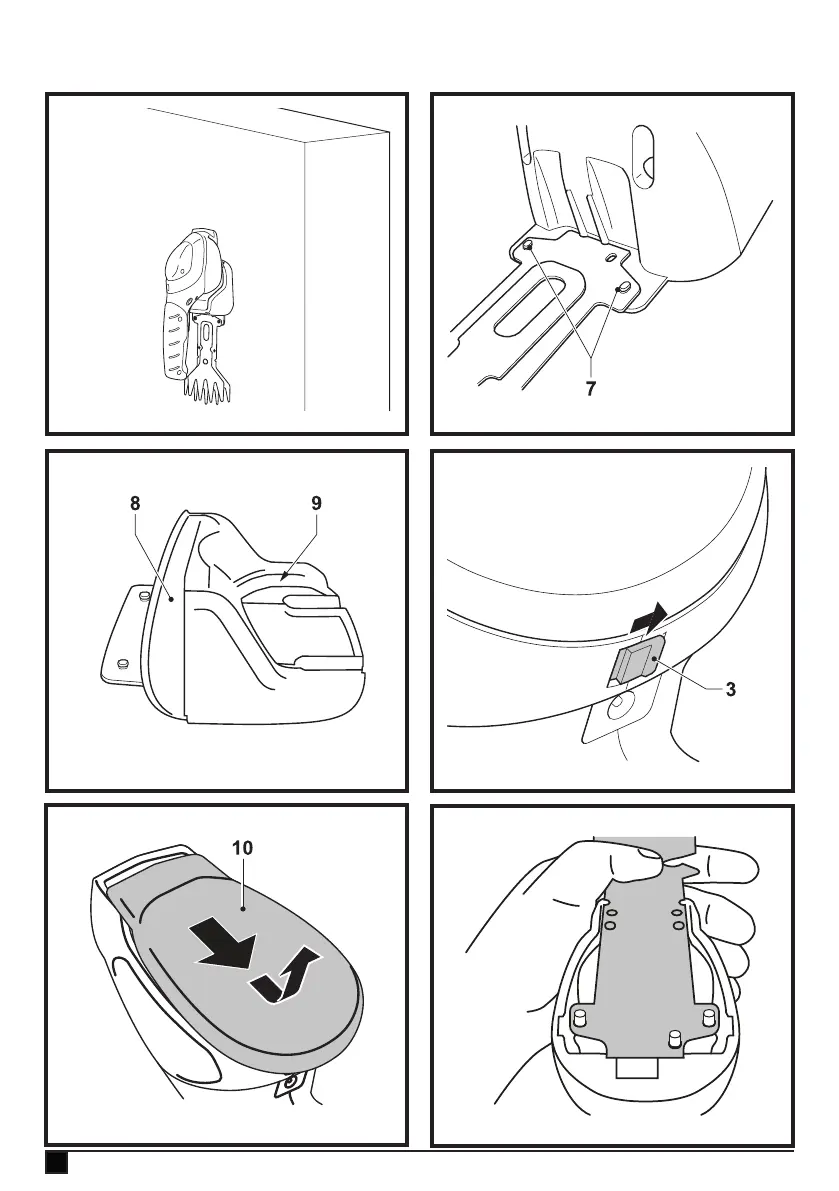 7

8

9

3

10