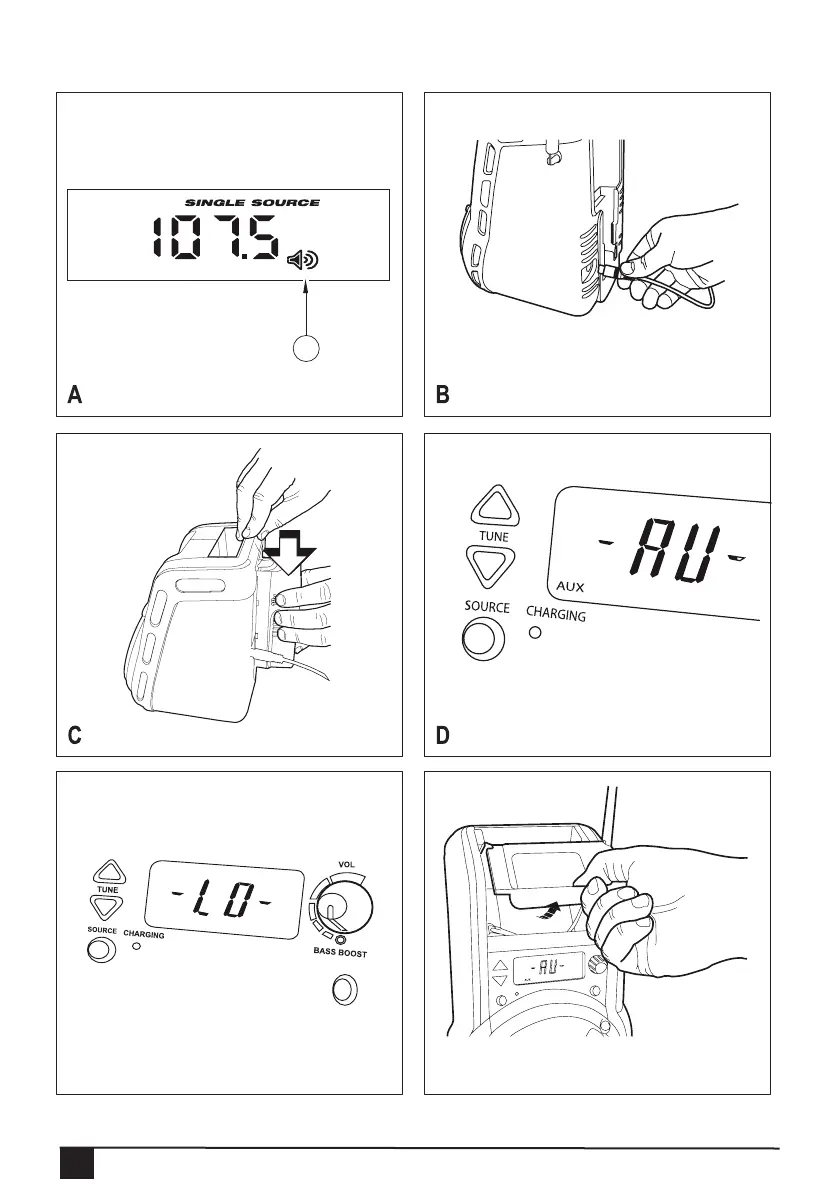 SINGLE SOURCE
107.5

A

B

C

TUNE
-AU-
AUX
SOURCE
CHARGING

D

TUNE
-LO-
VOL
SOURCE
CHARGING
BASS BOOST

-AU-