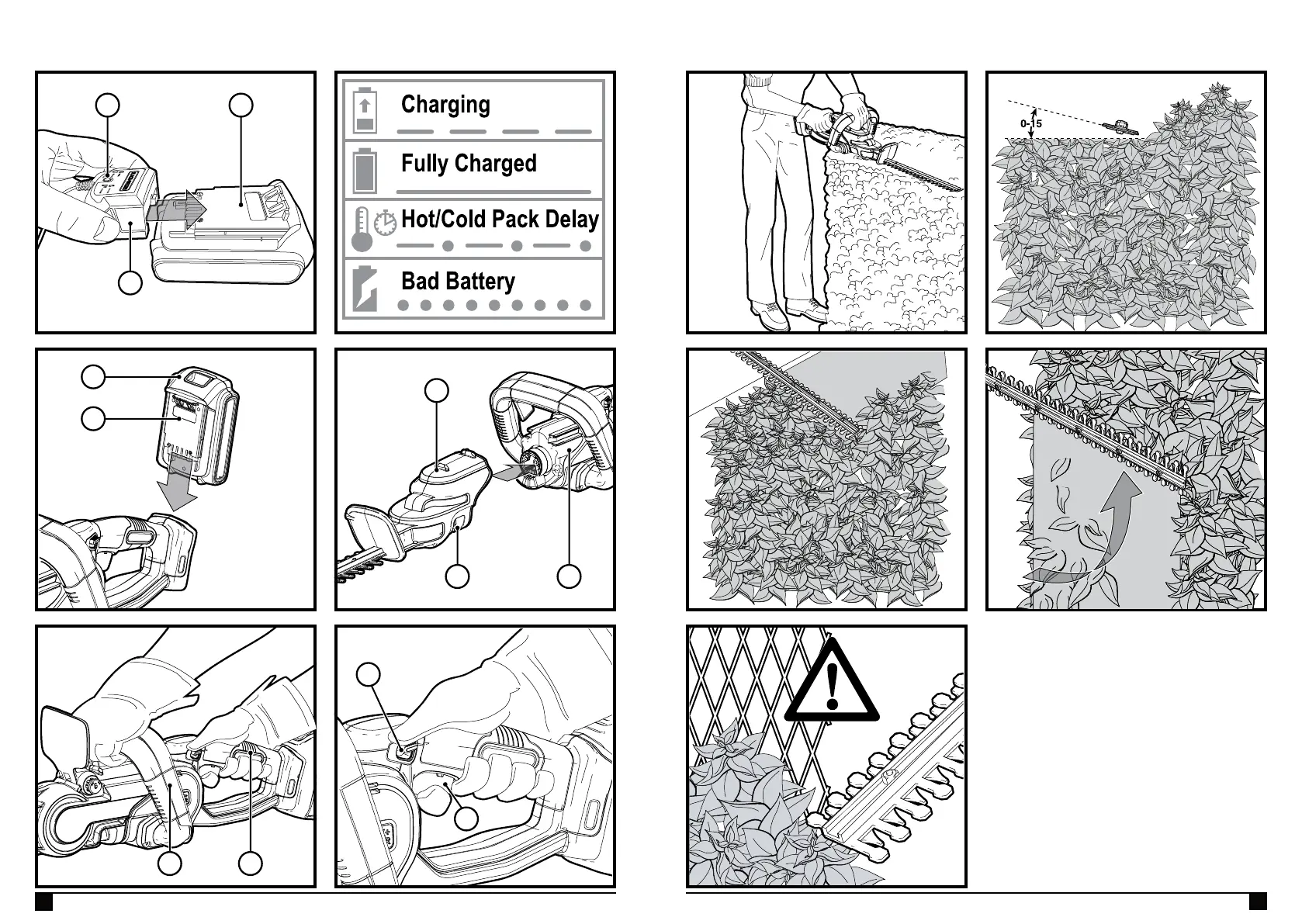 Charging

Fully Charged

Hot/Cold Pack Delay

Bad Battery

0-15