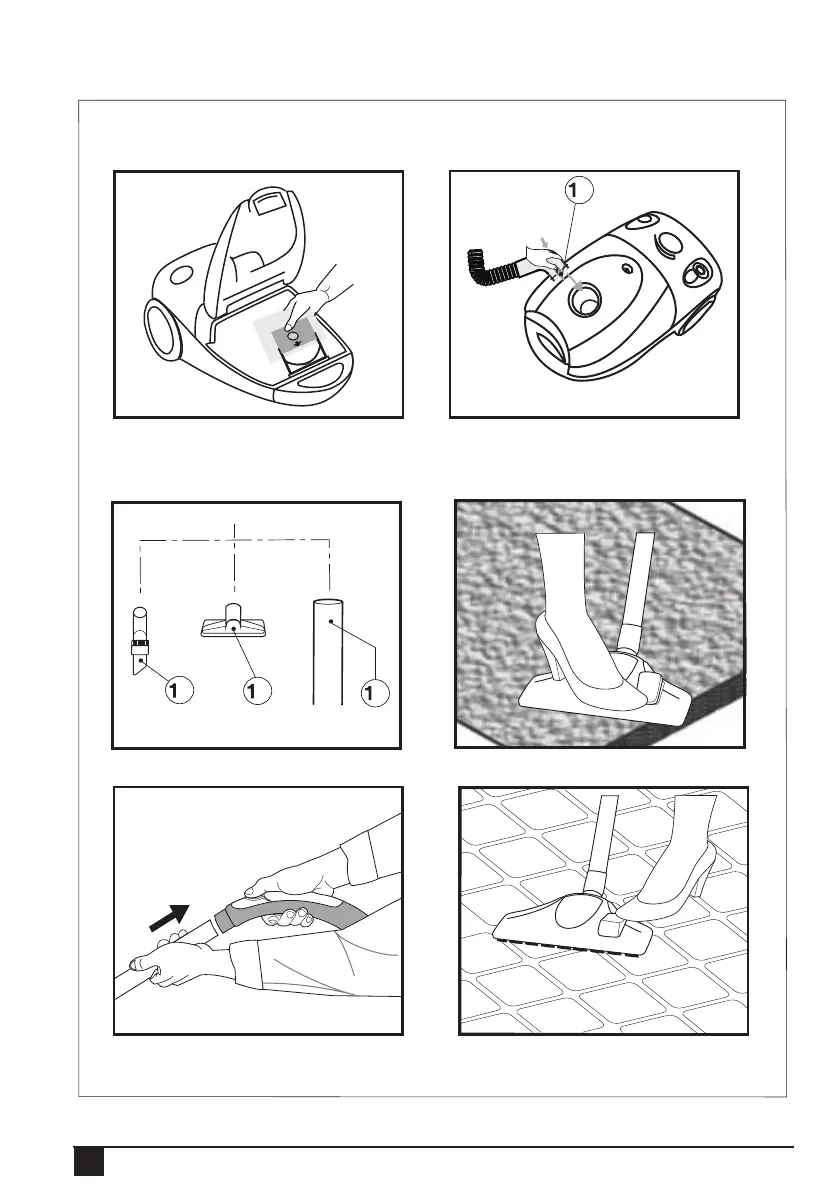 1

1 1 1