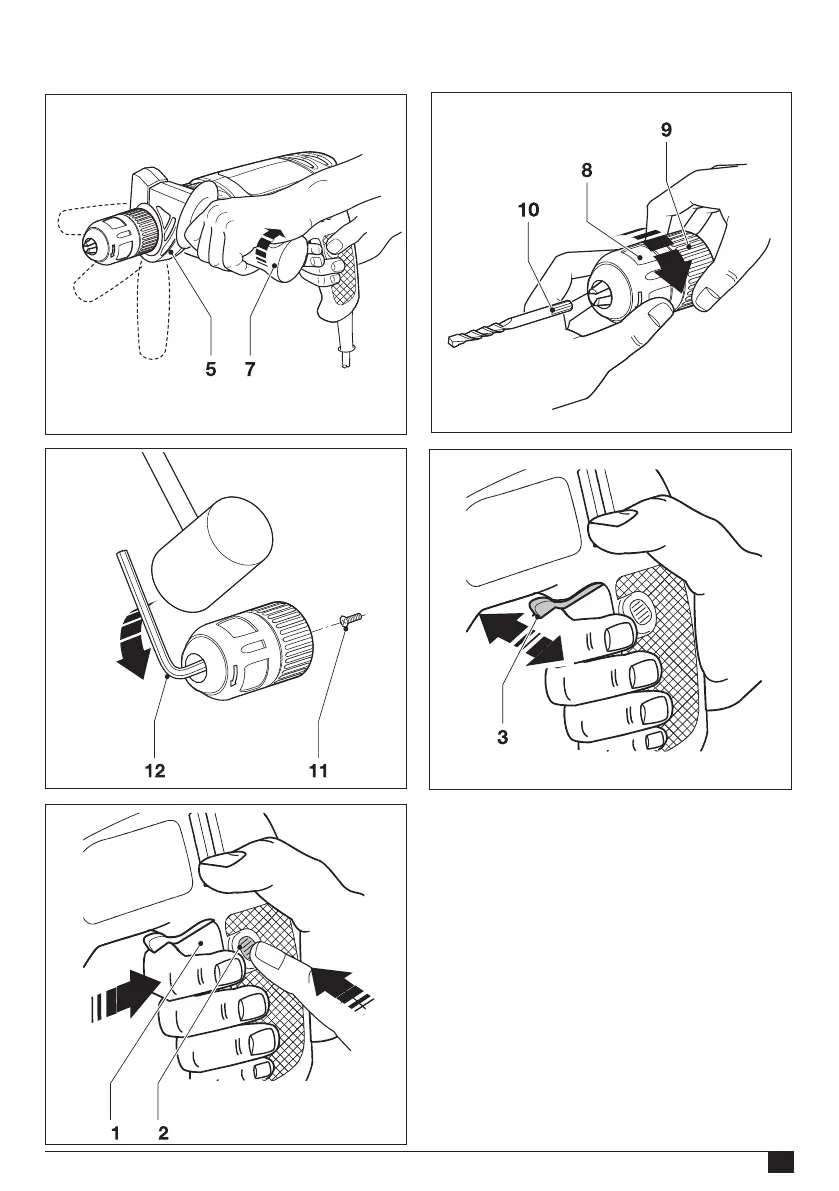 5 7

9
8
10

12 11

3

1 2