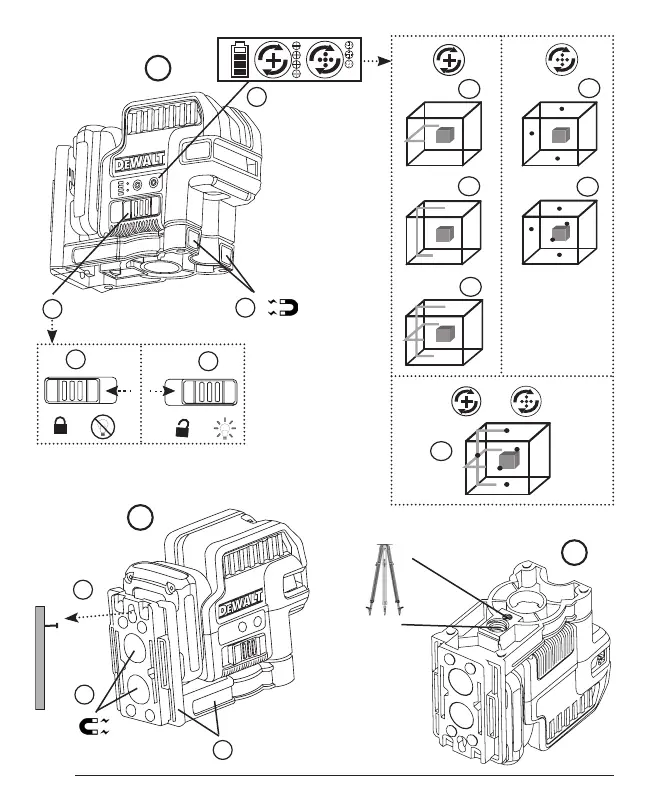 DEWALT

DEWALT