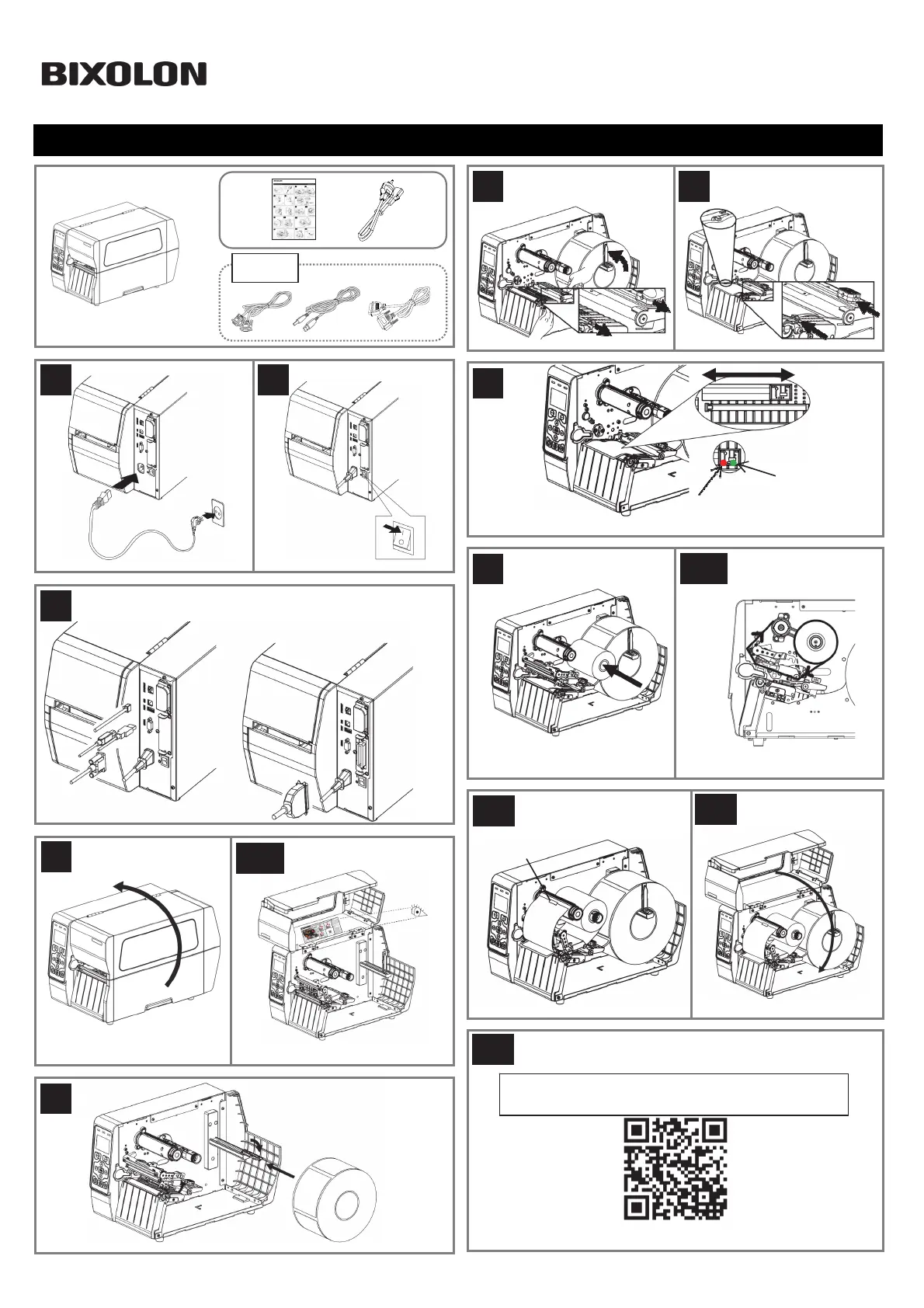 BIXOLON