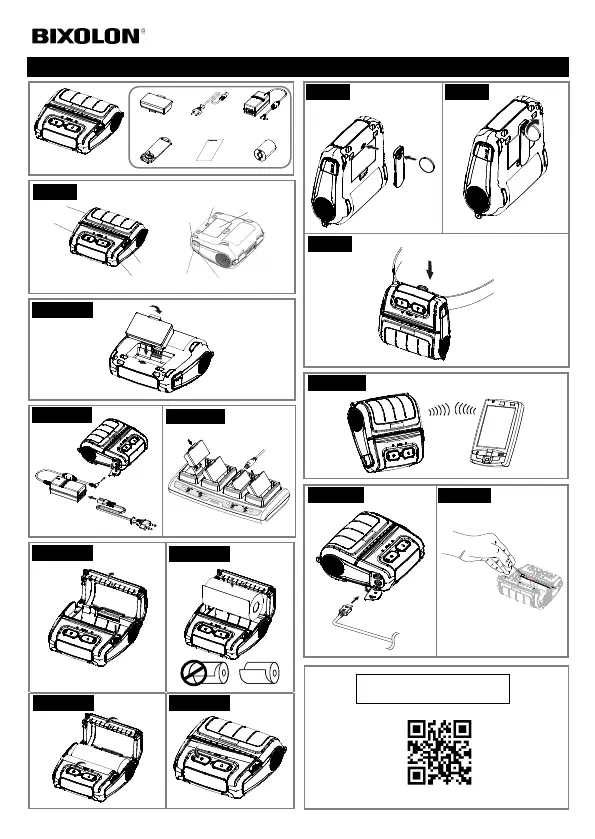 BIXOLON®