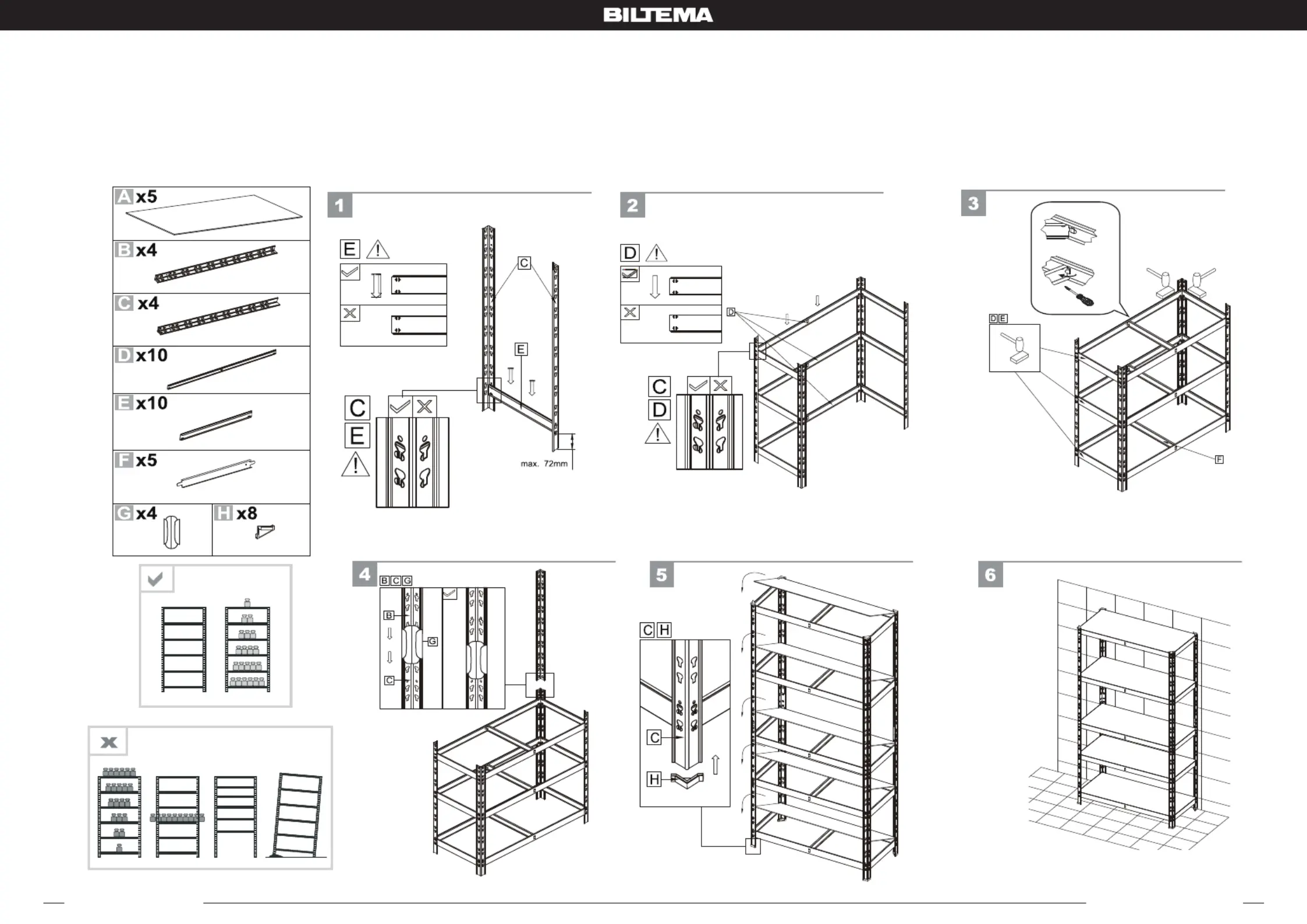 BILTEMA

A x5
B x4
C x4
D x10
E x10
F x5
G x4
H x8

1
E
C
E
C
E
max. 72mm

2
D
D
C
D

3
D E
F

4
B C G
B
G
C

5
C H
C
H

6