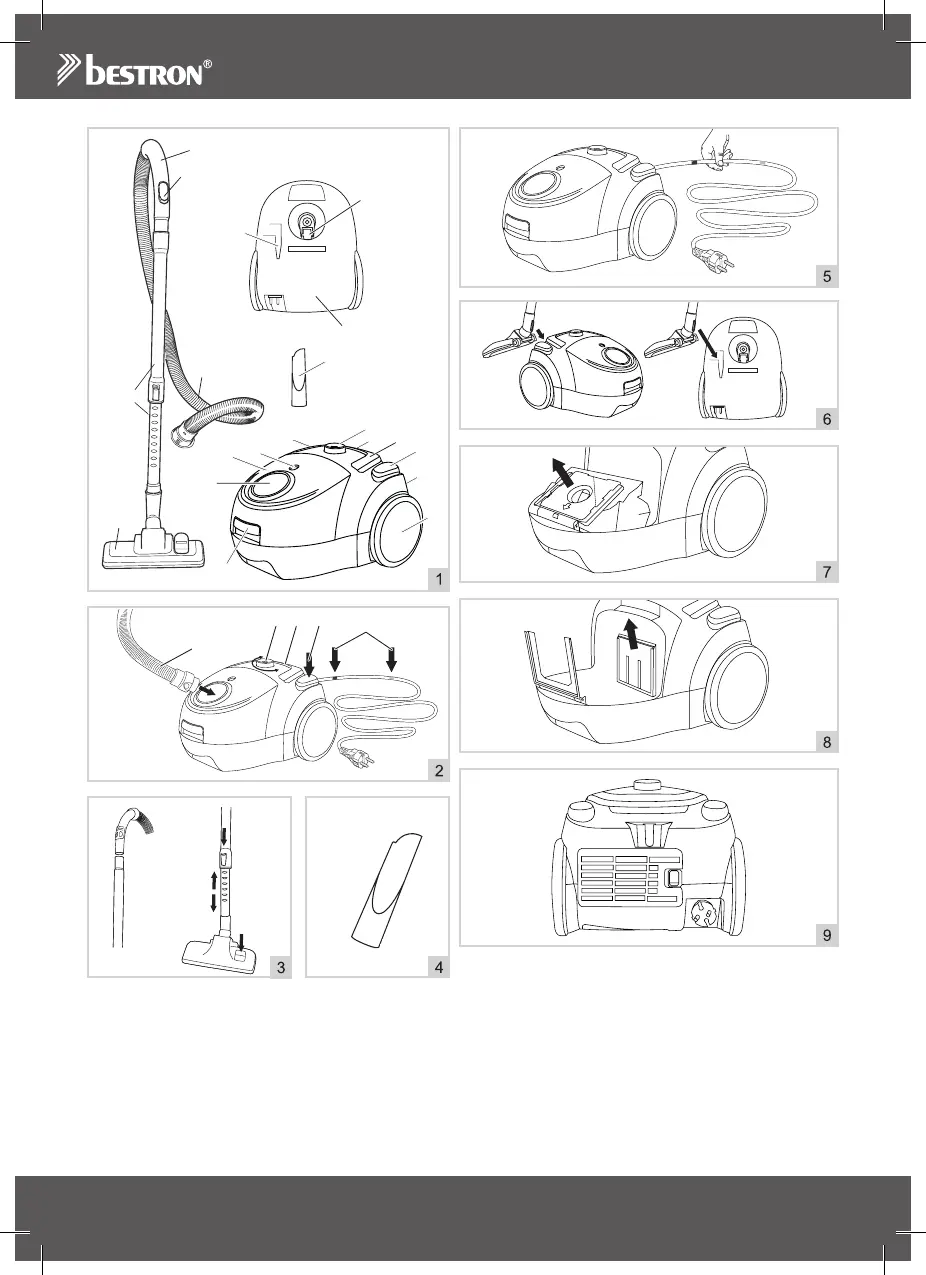 bestron®

1

2

3

4

5

6

7

8

9