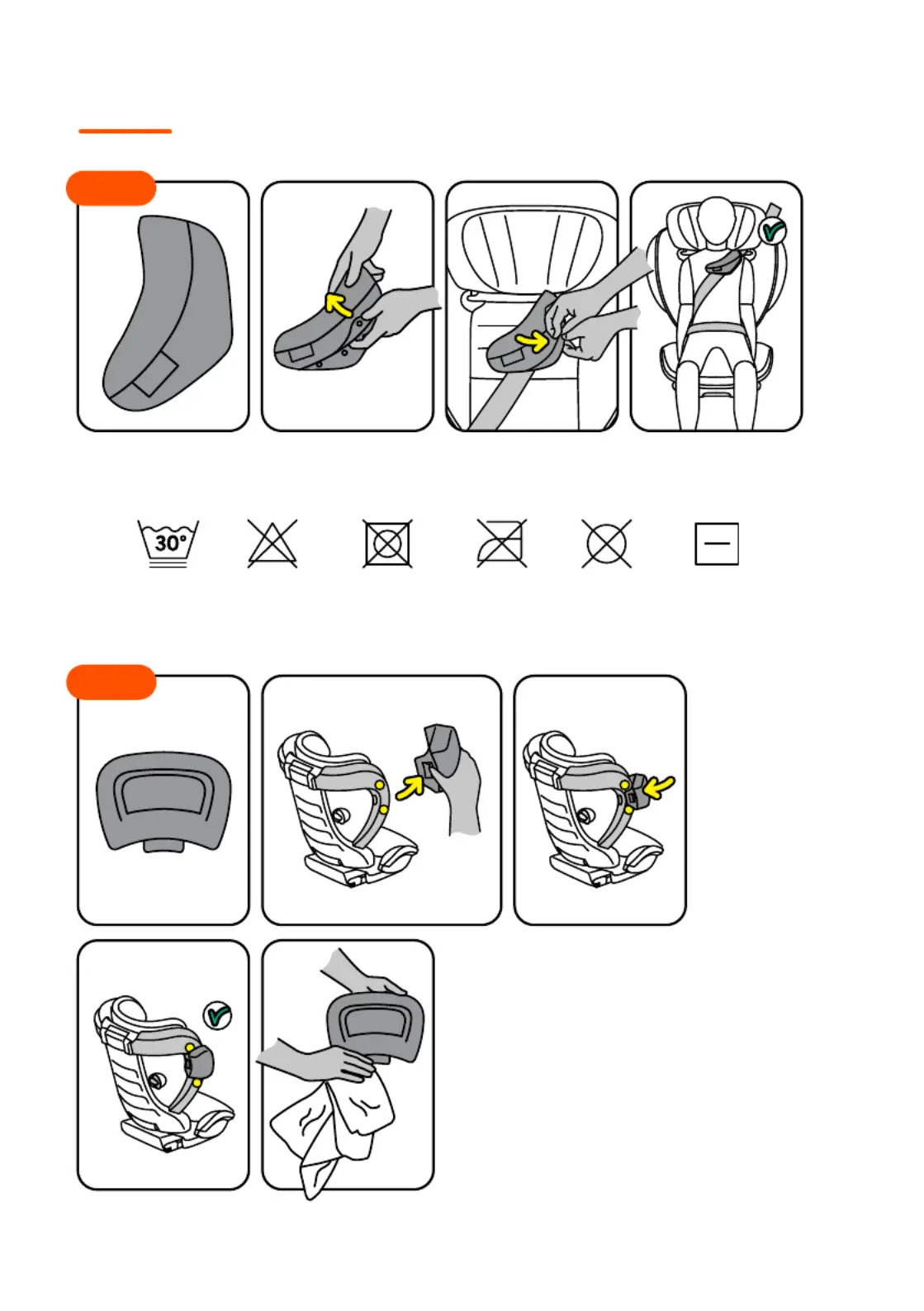 30°