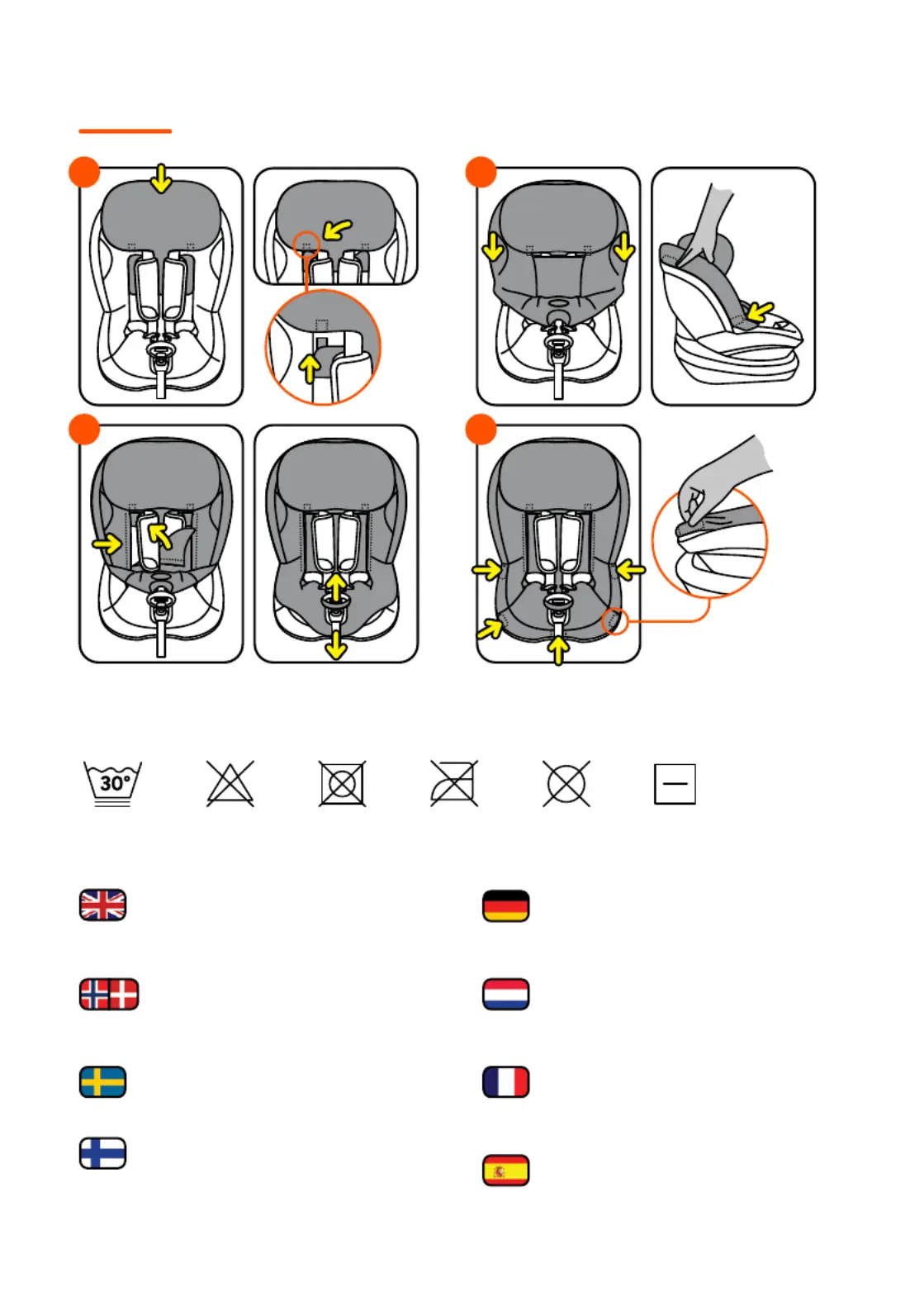 30°