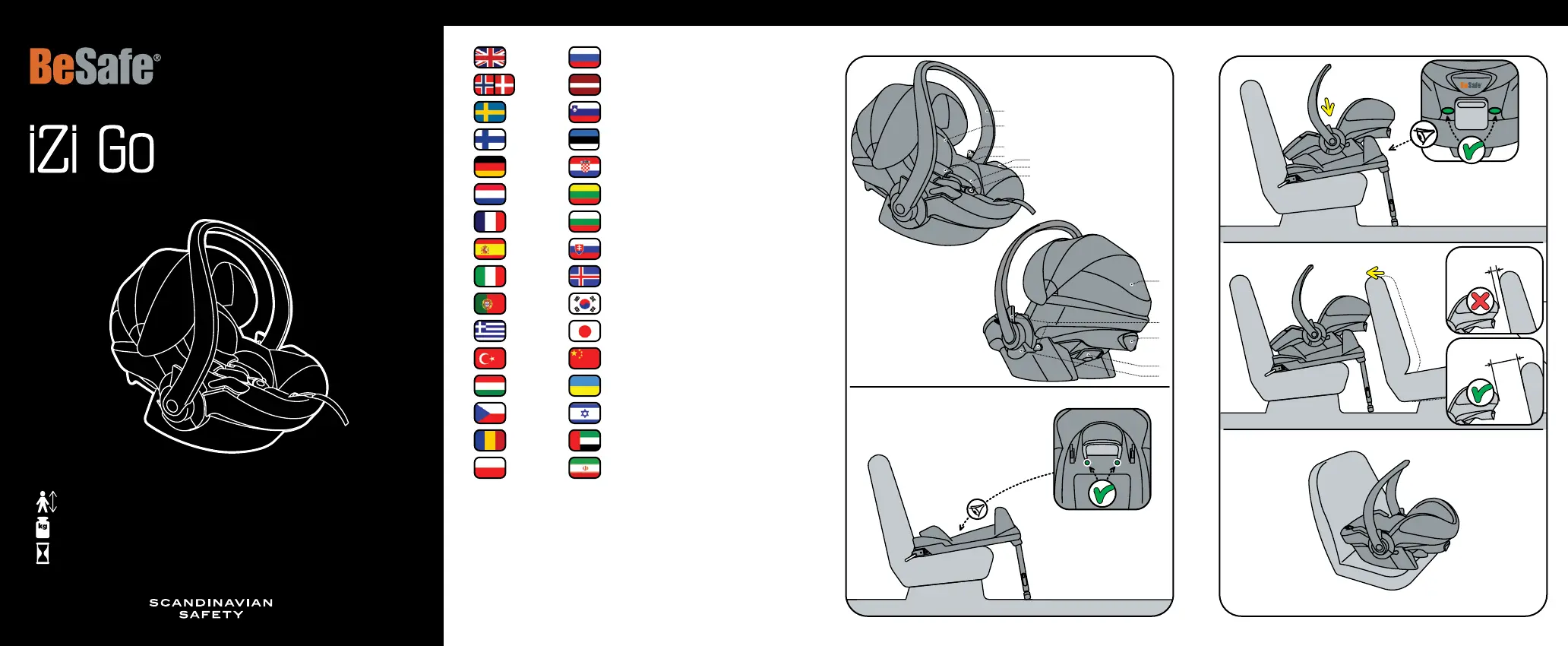 BeSafe®

iZi Go

kg

SCANDINAVIAN SAFETY

BeSafe