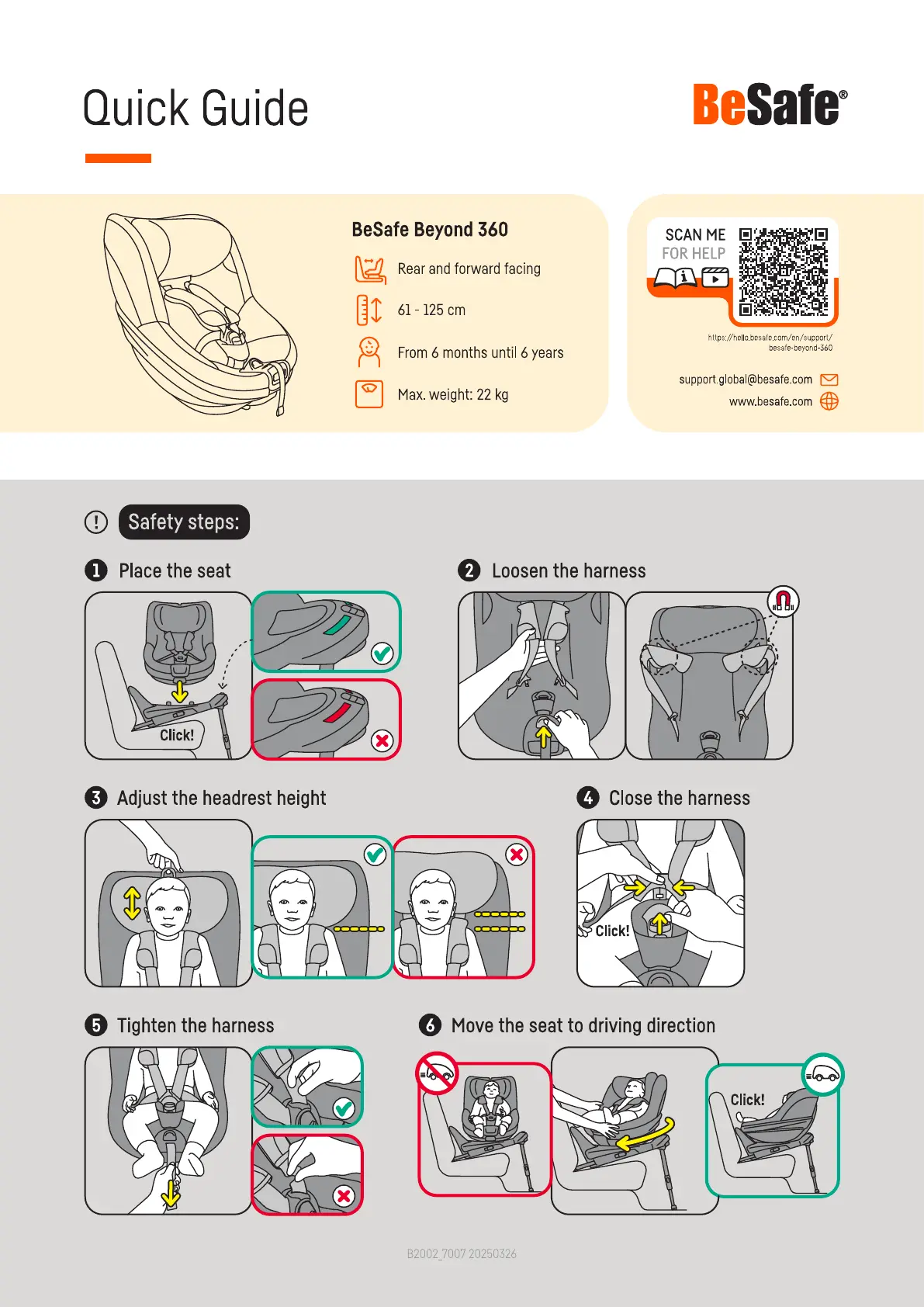 Quick Guide

BeSafe®

BeSafe Beyond 360

Rear and forward facing

61 - 125 cm

From 6 months until 6 years

Max. weight: 22 kg

SCAN ME
FOR HELP

https://hello.besafe.com/en/support/besafe-beyond-360

support.global@besafe.com

www.besafe.com

Safety steps:

1 Place the seat

Click!

2 Loosen the harness

3 Adjust the headrest height

4 Close the harness

Click!

5 Tighten the harness

6 Move the seat to driving direction

Click!

B2002_7007 20250326