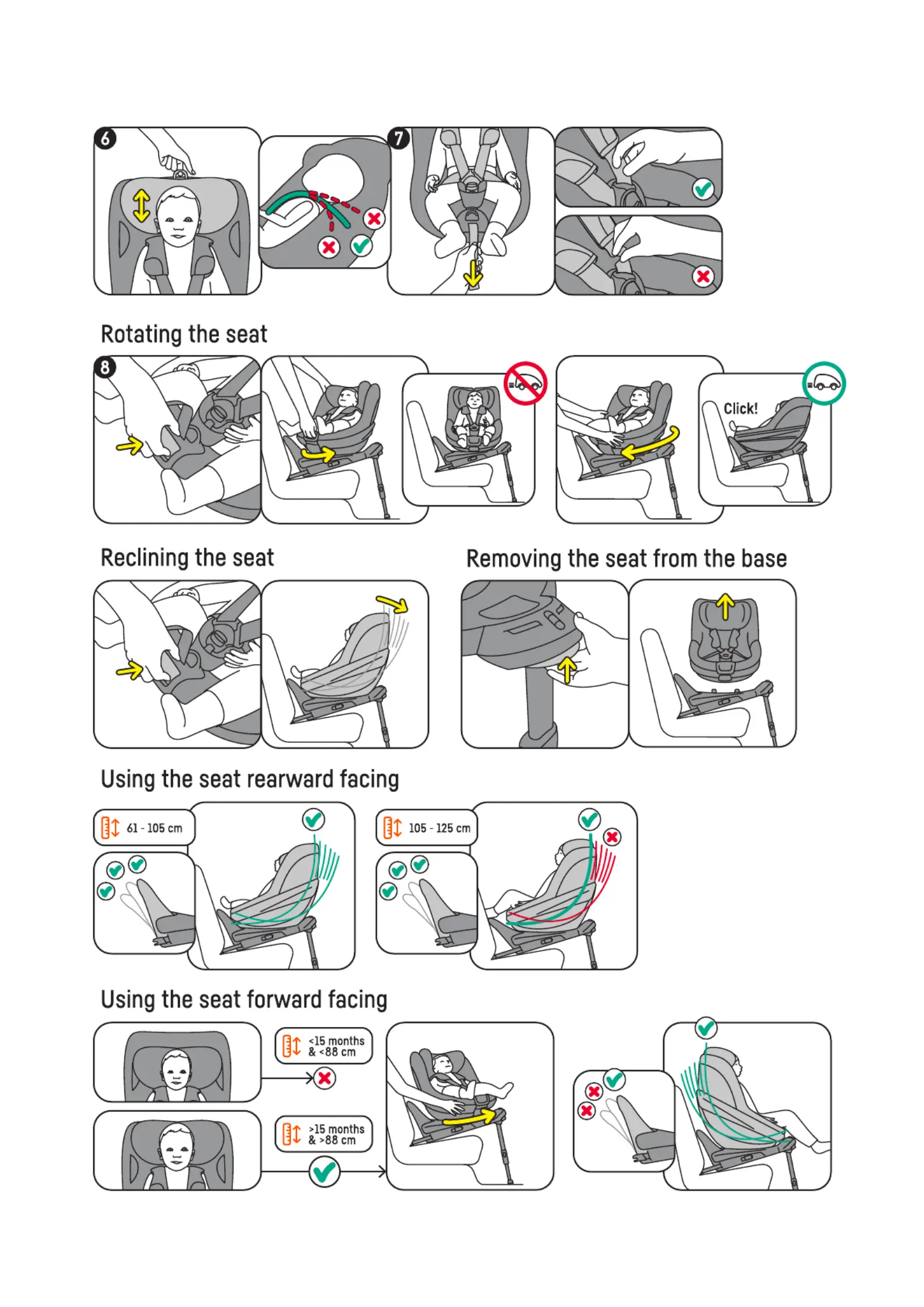 6

7

Rotating the seat

8

Click!

Reclining the seat

Removing the seat from the base

Using the seat rearward facing

61 - 105 cm

105 - 125 cm

Using the seat forward facing

<15 months & <88 cm

>15 months & >88 cm