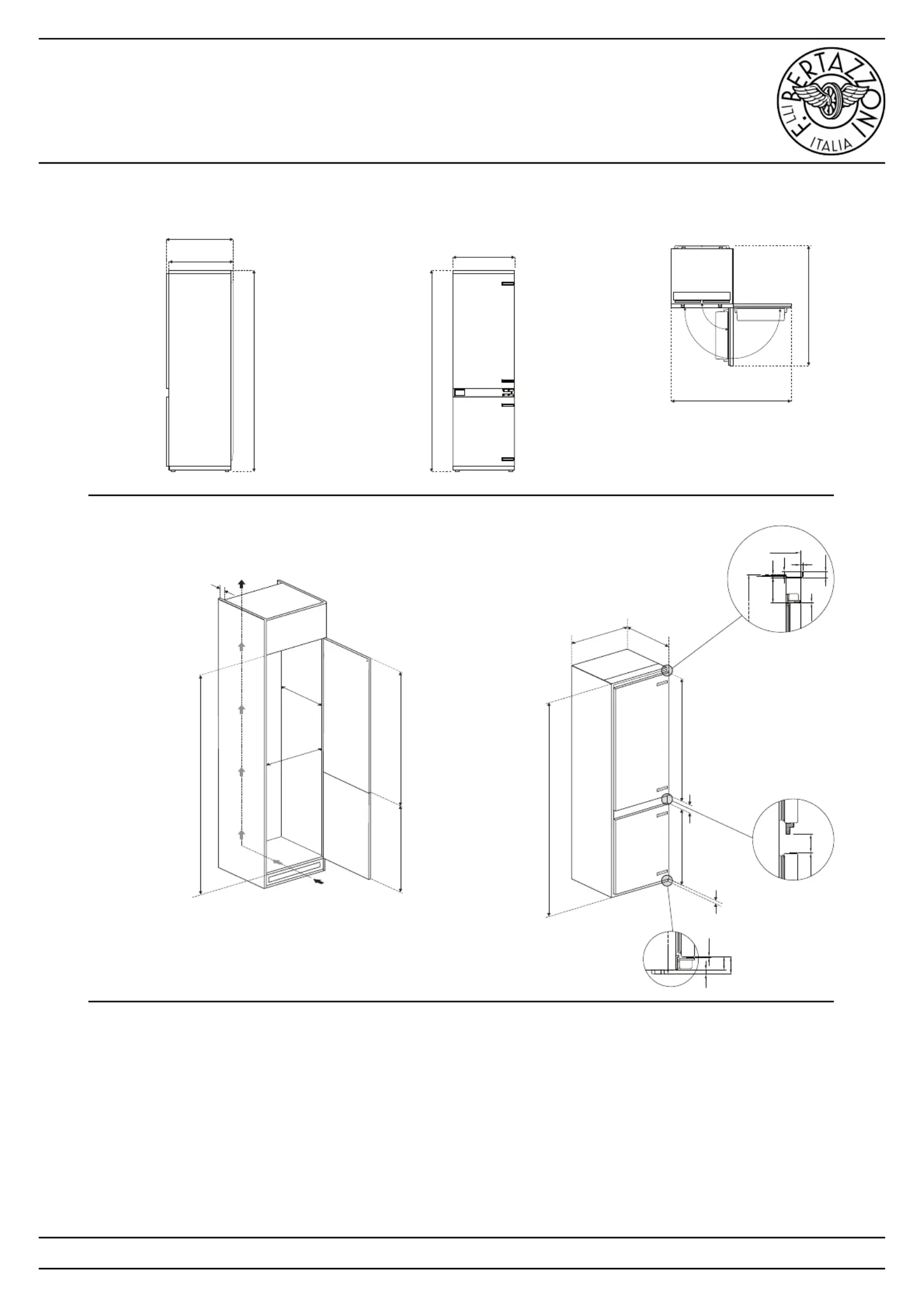 F.LLI BERTAZZONI ITALIA