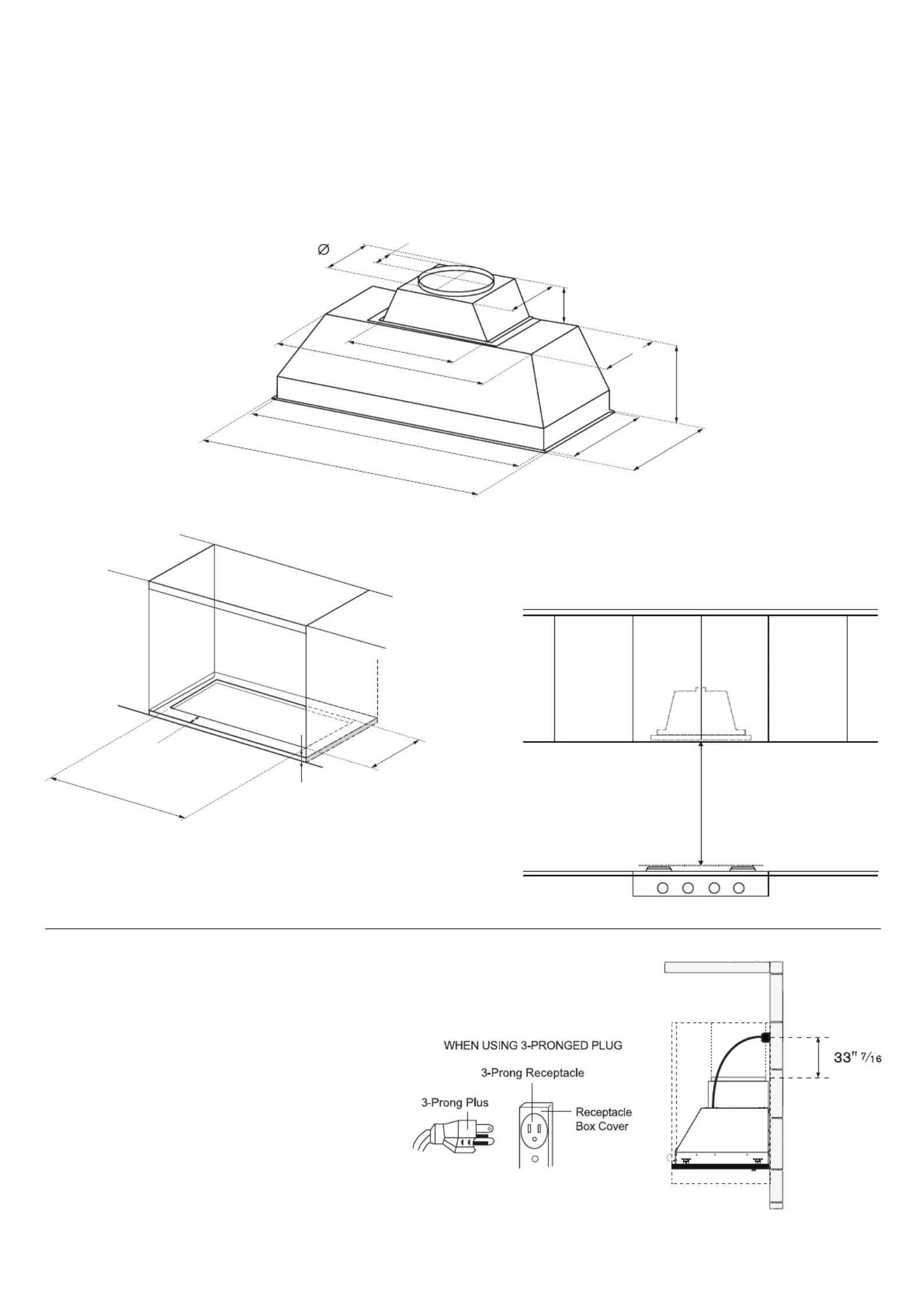 Ø

WHEN USING 3-PRONGED PLUG

3-Prong Receptacle

3-Prong Plus

Receptacle Box Cover

33" $\frac{7}{16}$