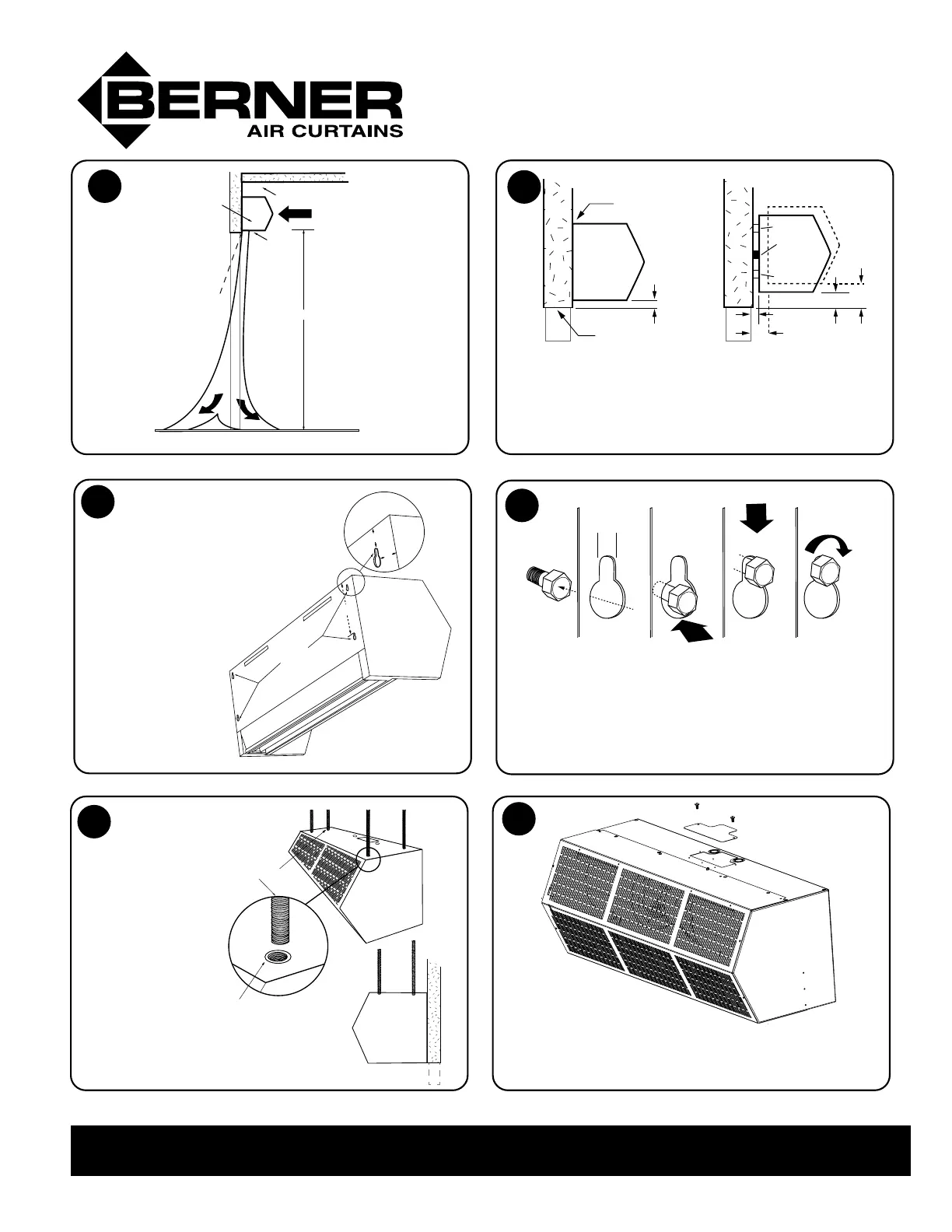 BERNER
AIR CURTAINS