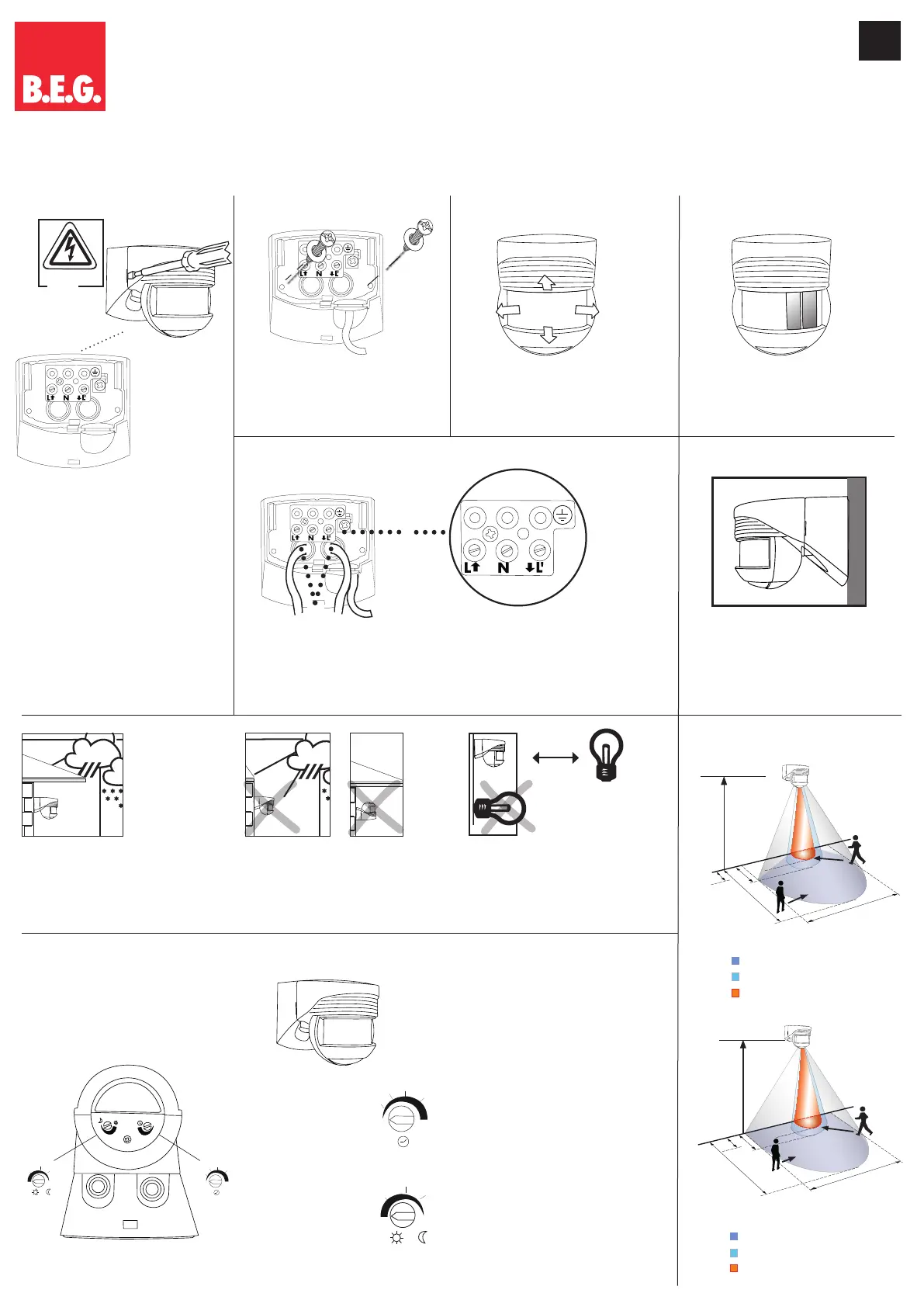 B.E.G.

L N L'

L N L'

L N L'

L N L'