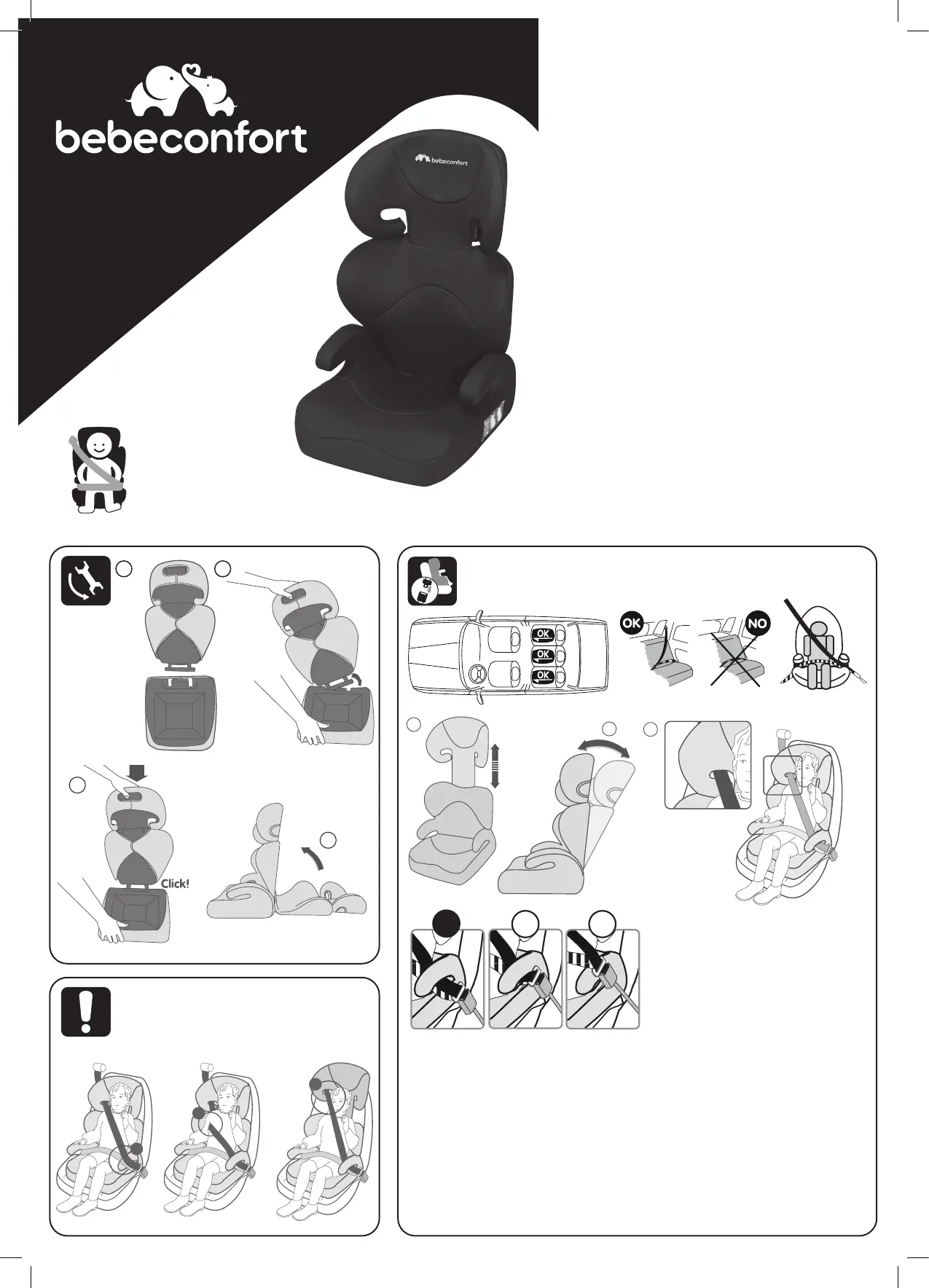 bebeconfort

bebeconfort

Click!

OK

OK

OK

OK

NO