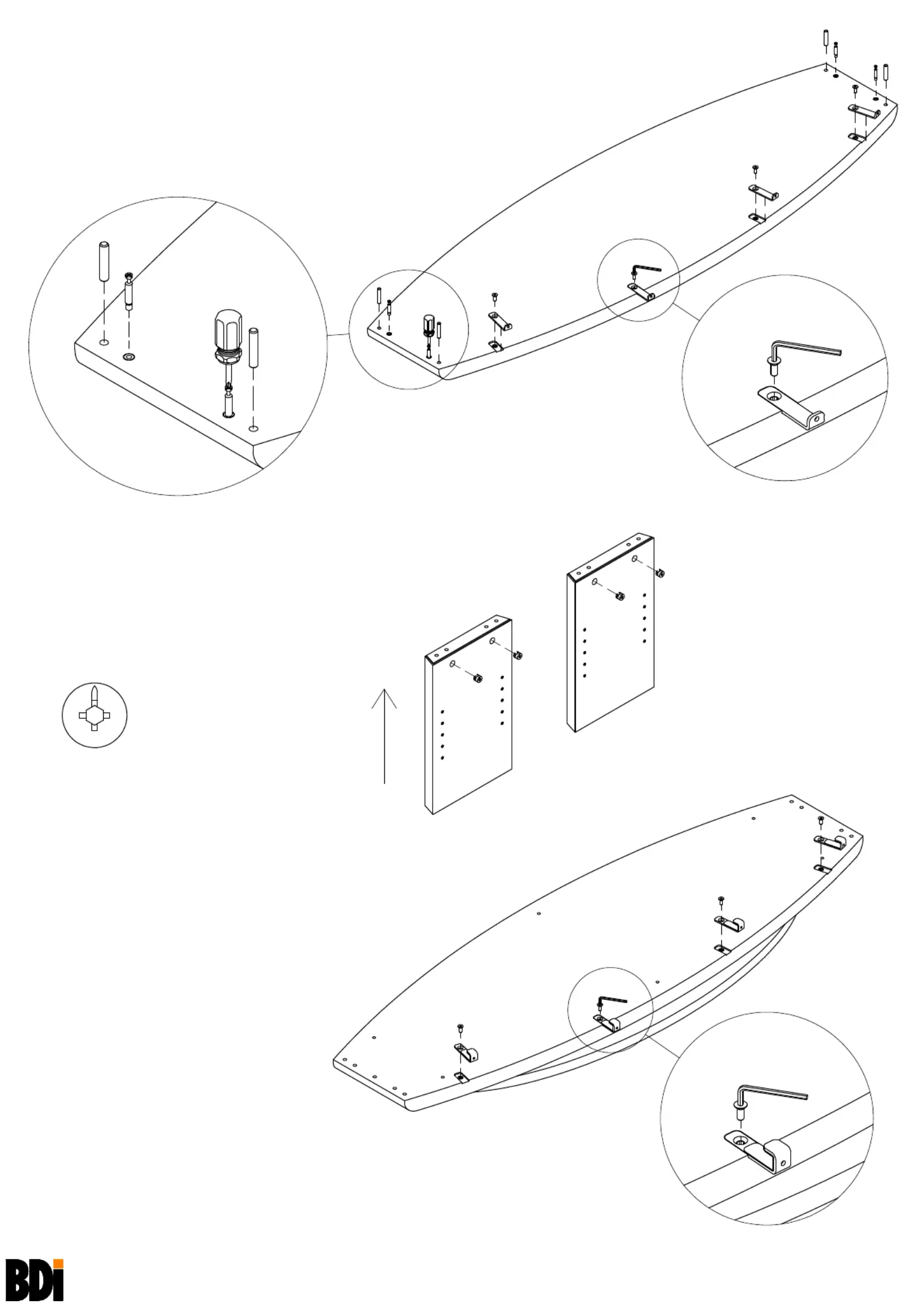 BDi