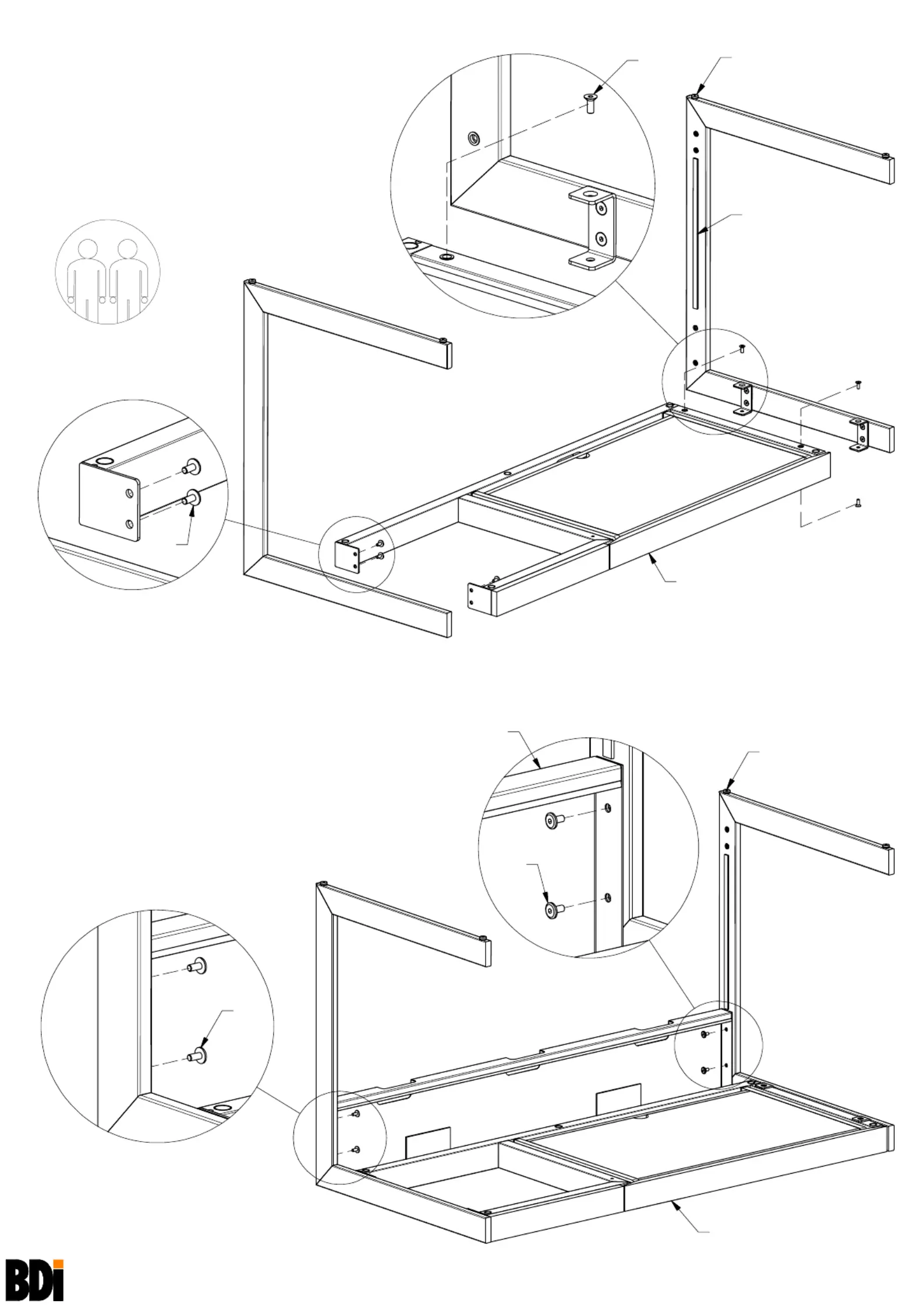 BDi