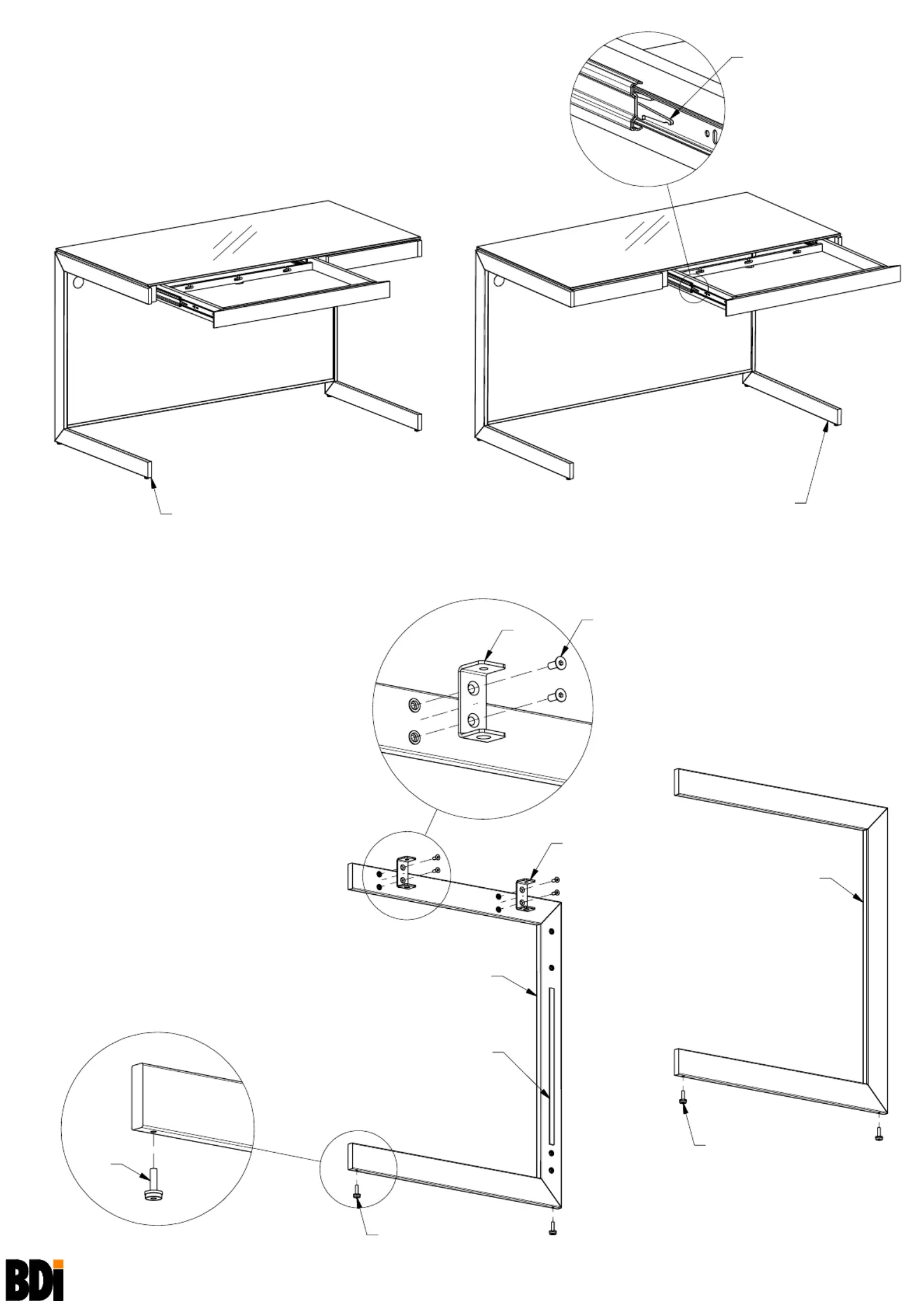 BDi