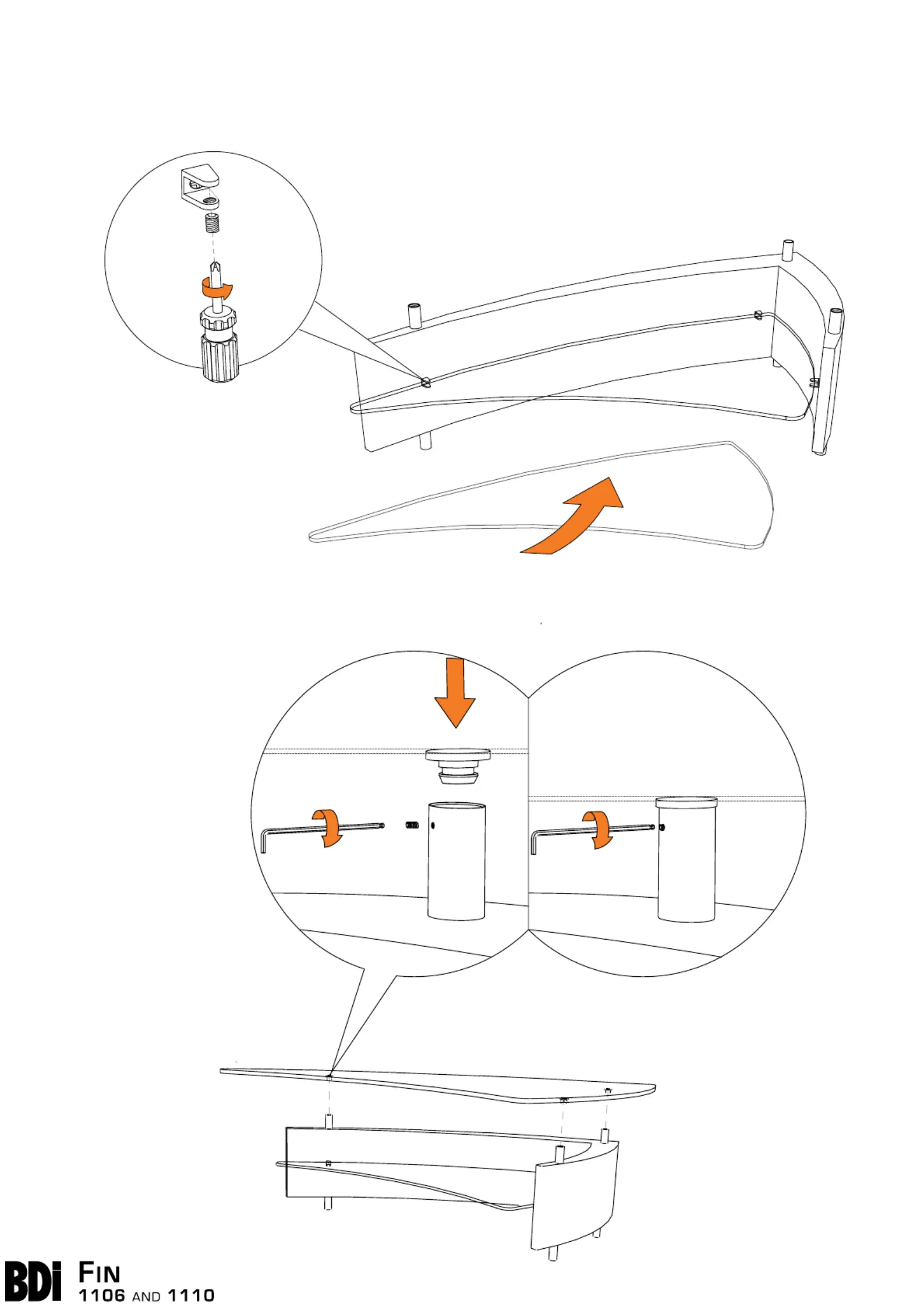 BDi FIN
1106 AND 1110