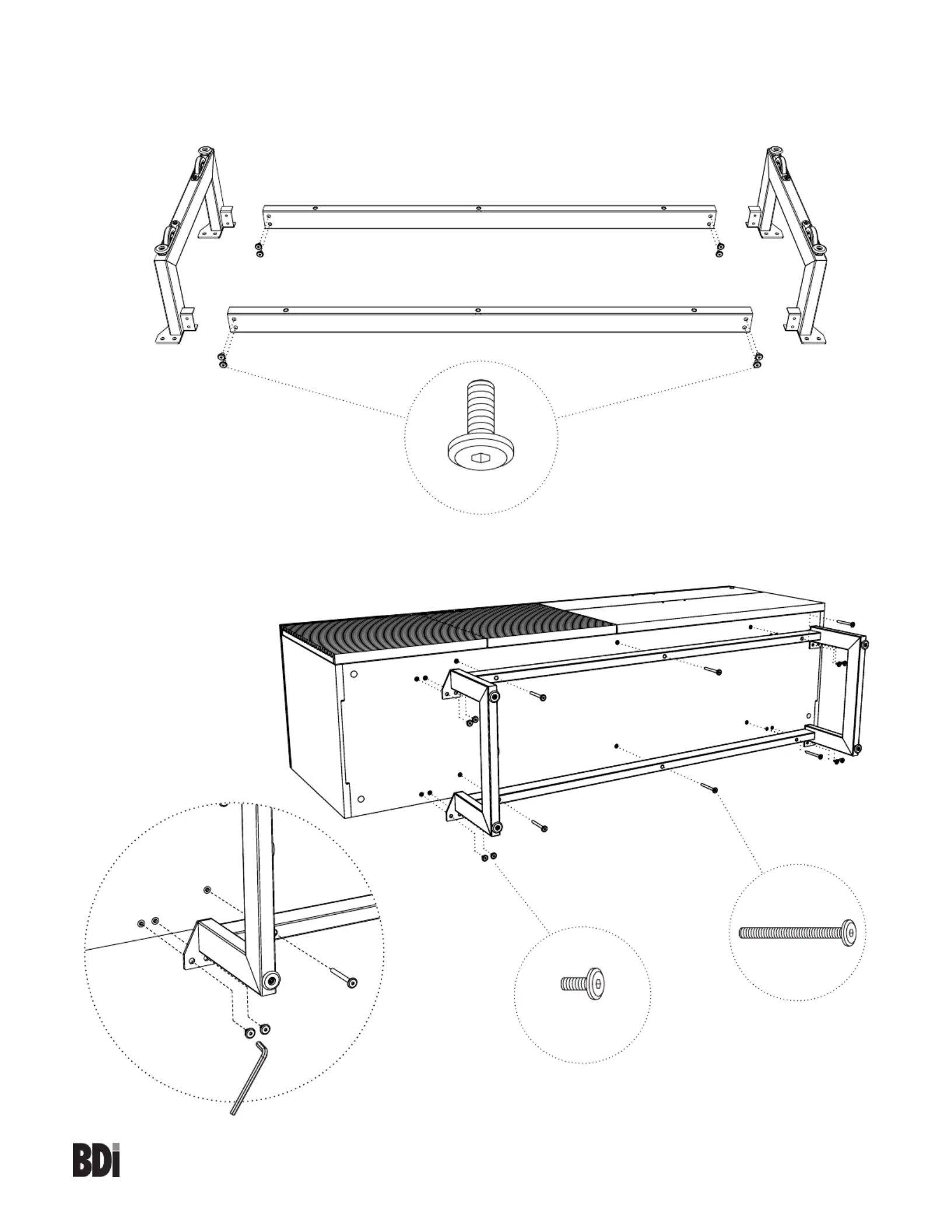 BDi