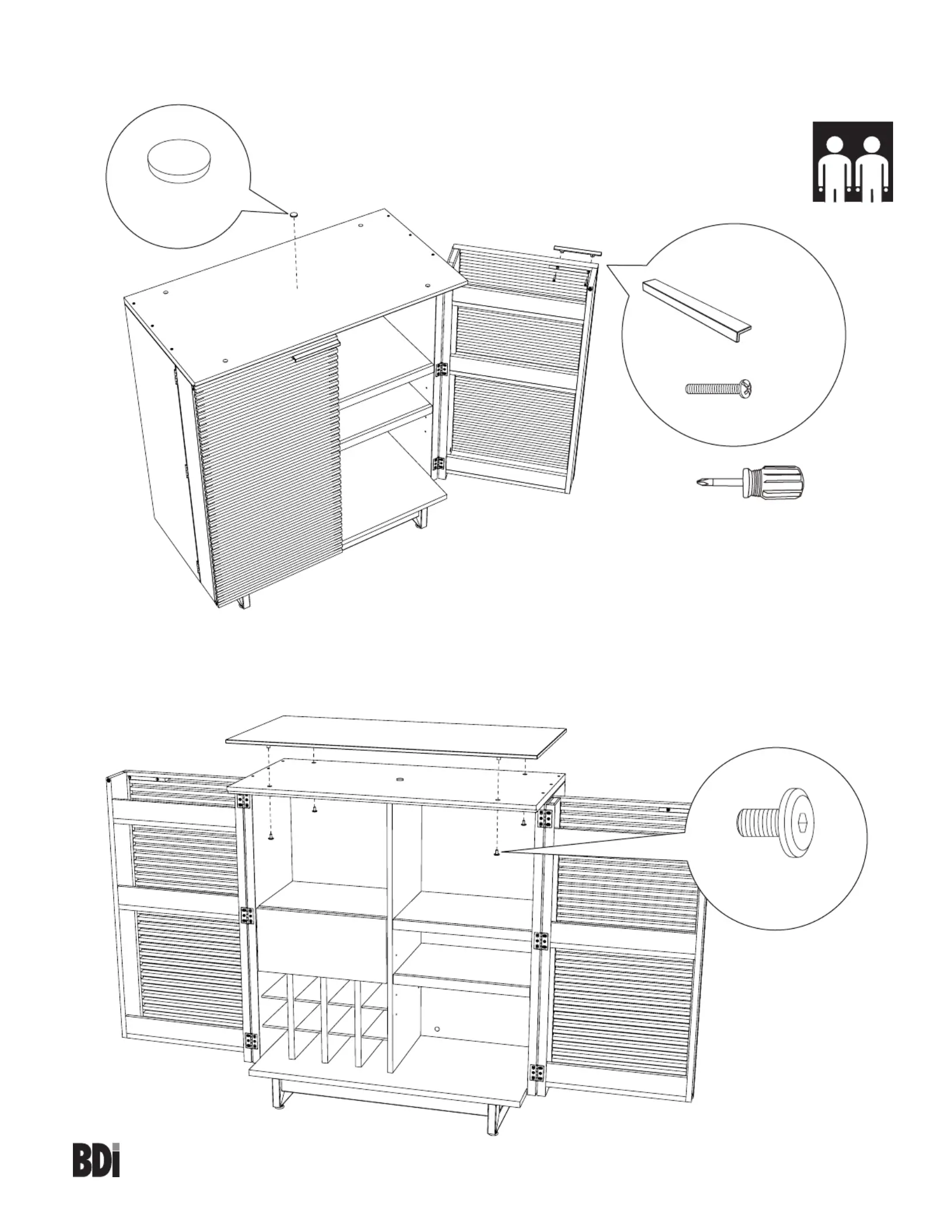 BDi