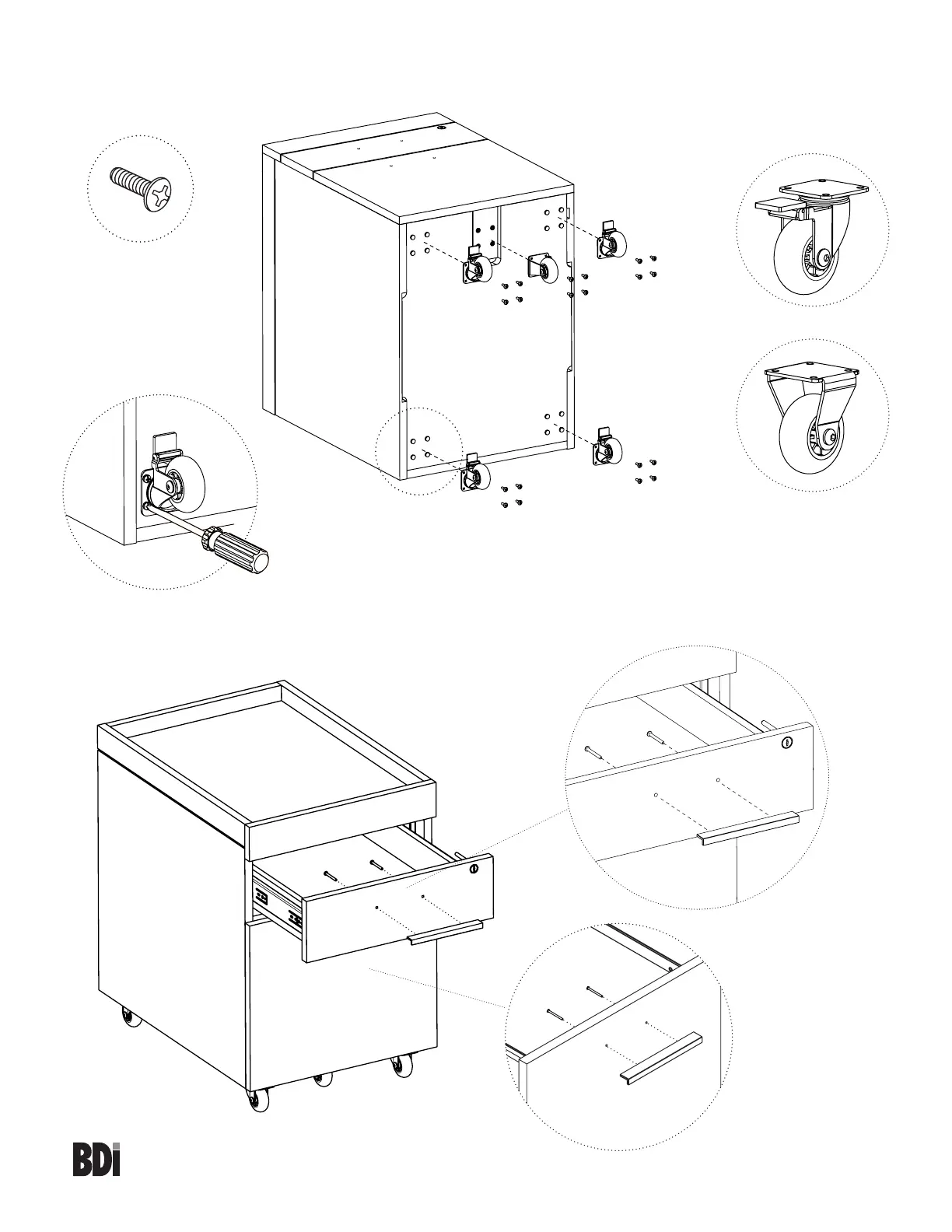 BDi